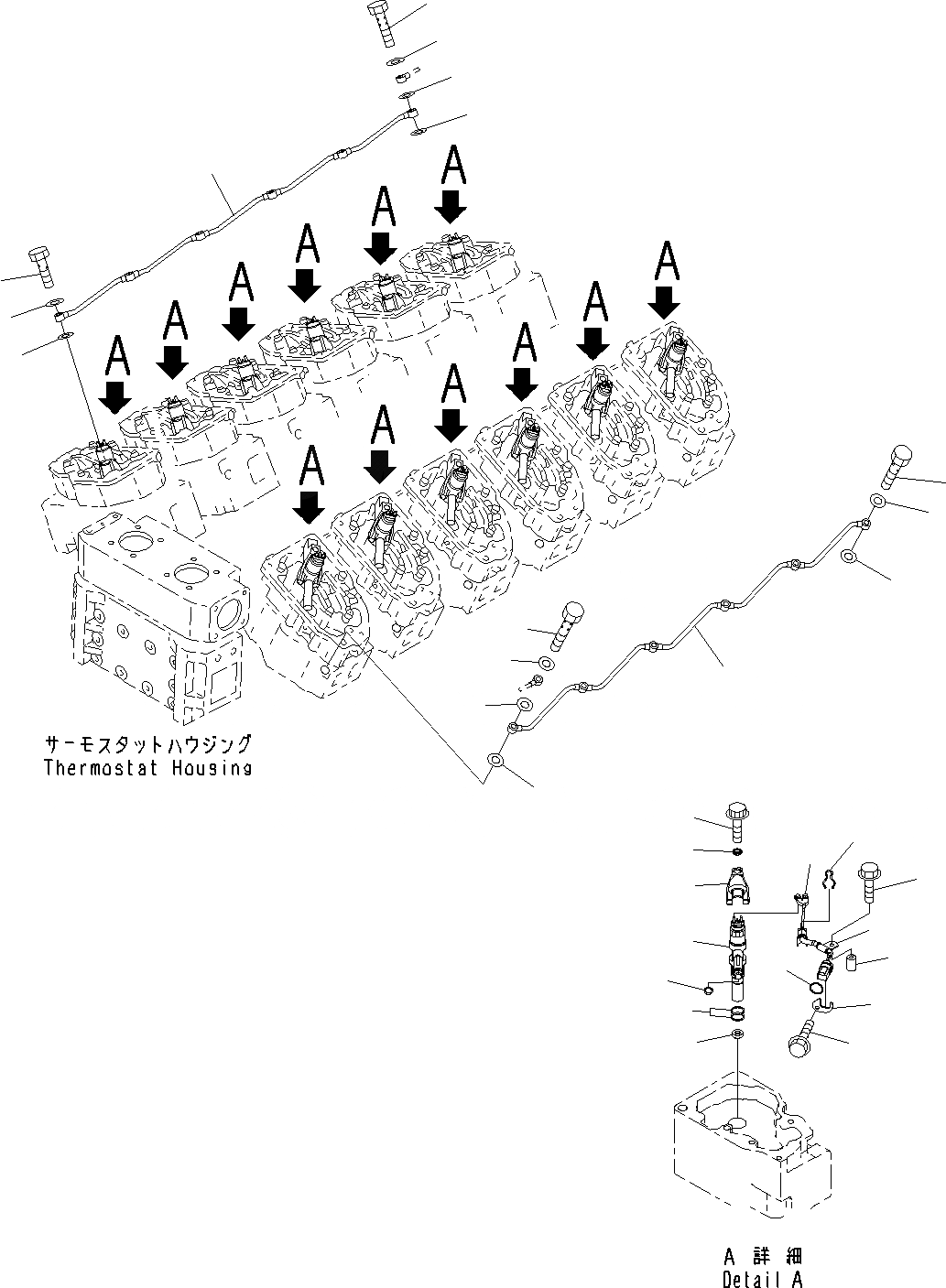 A
A
A
A
A
A
A
A
A
A
A
A

サーモスタットハウジング
Thermostat Housing

A 詳細
Detail A