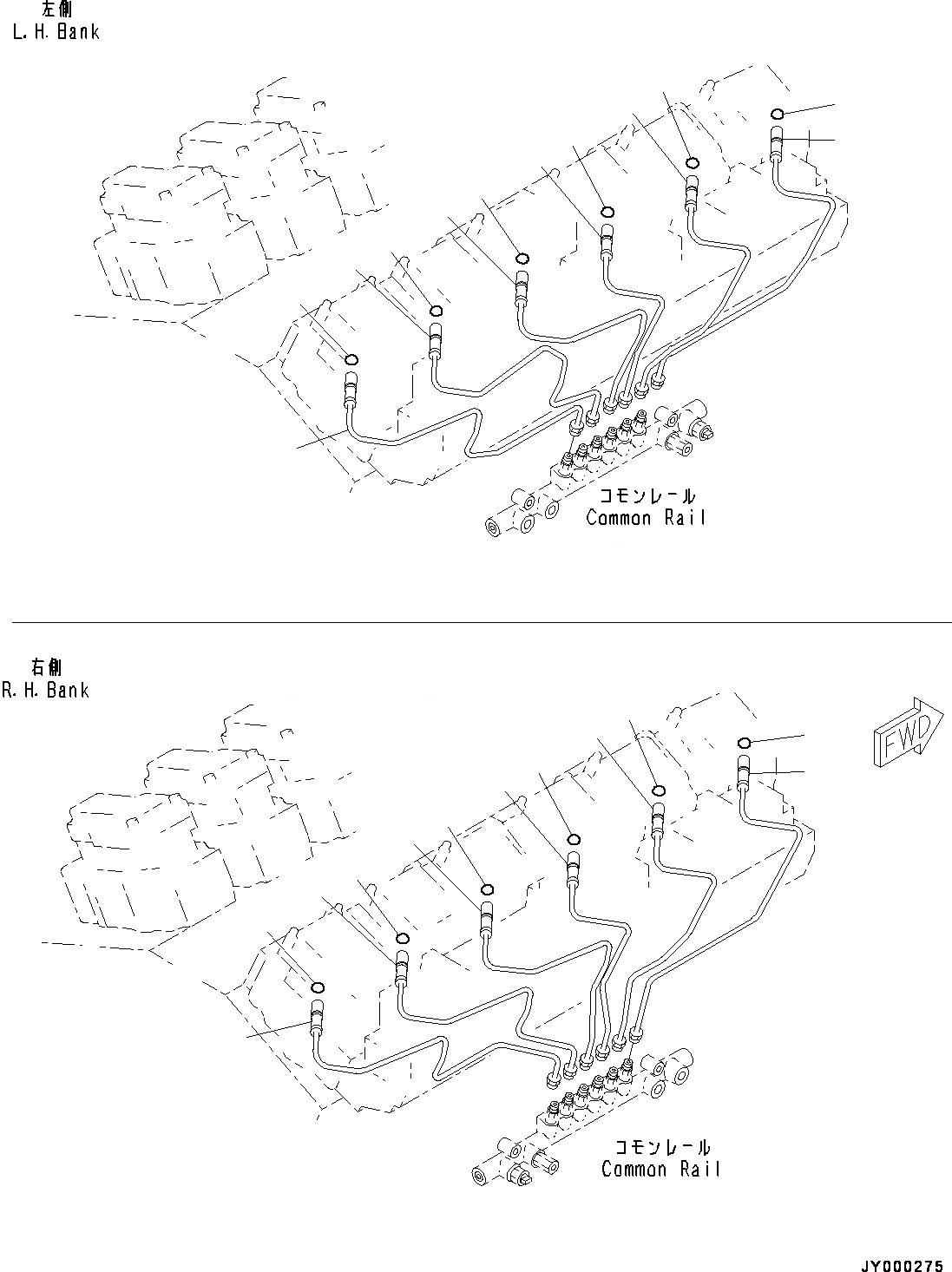 左側
L. H. Bank

コモンレール
Common Rail

右側
R. H. Bank

FWD

コモンレール
Common Rail

JY000275