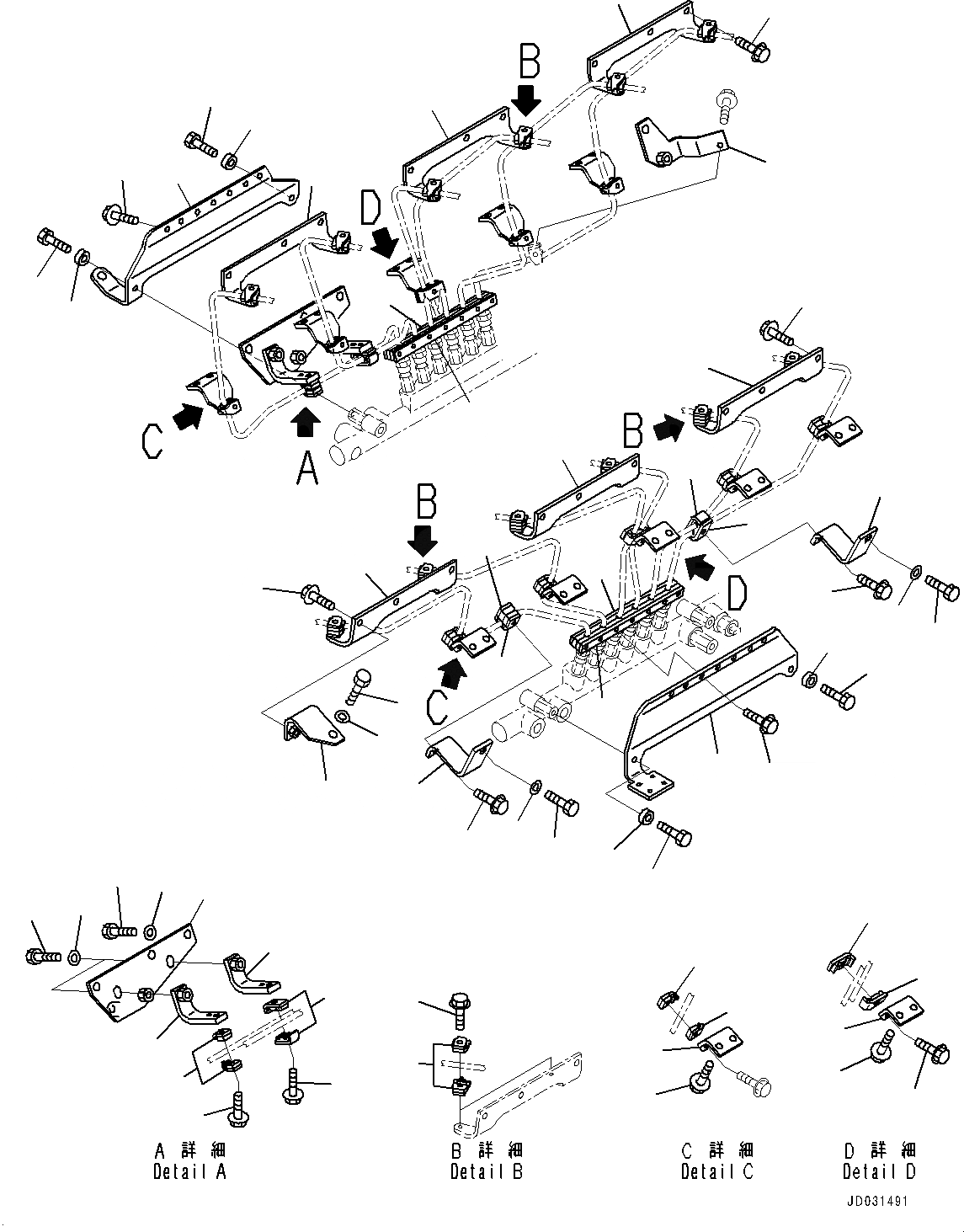 B

D

C

A

B

B

D

C

A 詳 細
Detail A

B 詳 細
Detail B

C 詳 細
Detail C

D 詳 細
Detail D

JD031491