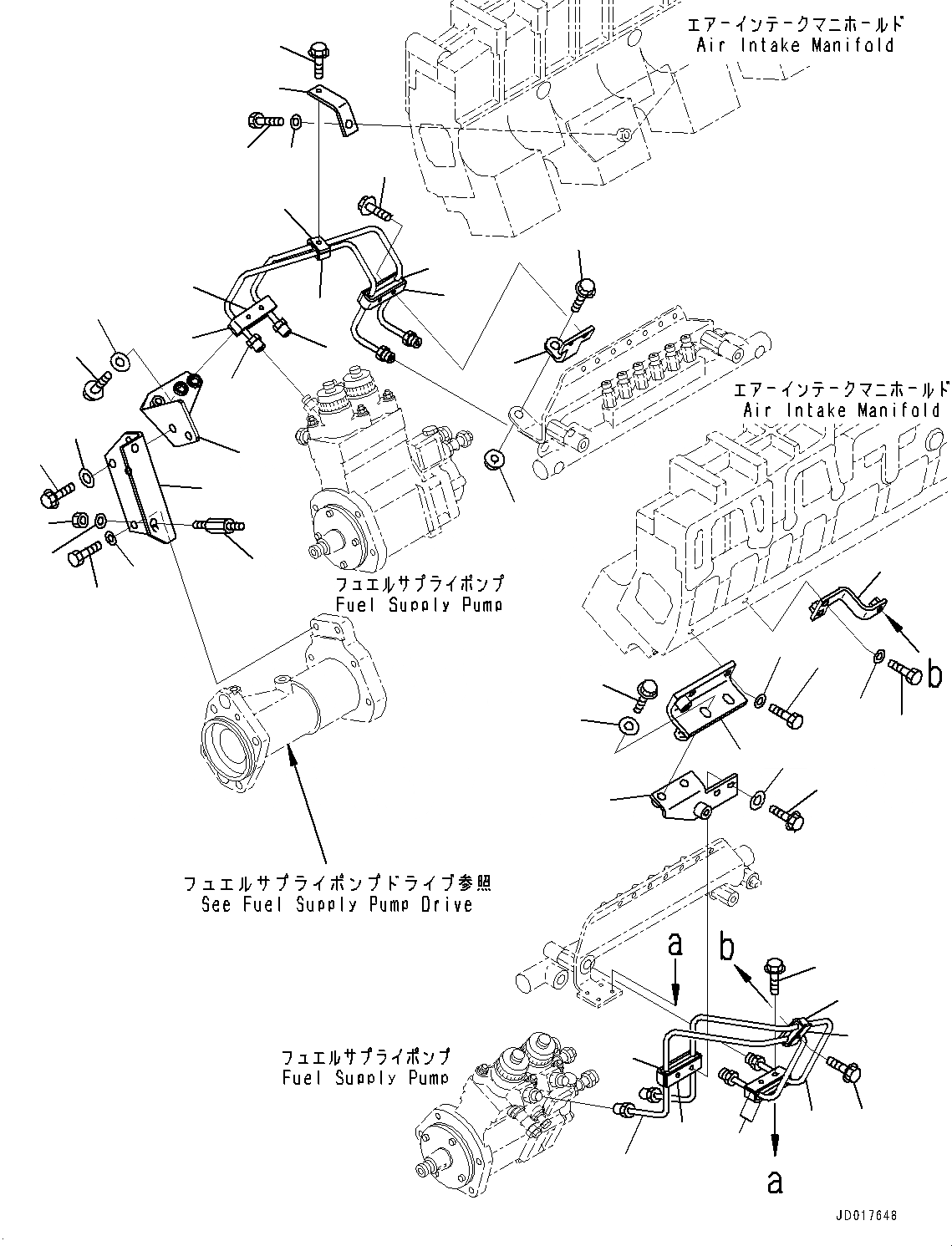 エアーインテークマニホールド
Air Intake Manifold

エアーインテークマニホールド
Air Intake Manifold

フュエルサプライポンプ
Fuel Supply Pump

b

フュエルサプライポンプドライブ参照
See Fuel Supply Pump Drive

a

b

フュエルサプライポンプ
Fuel Supply Pump

a

JD017648