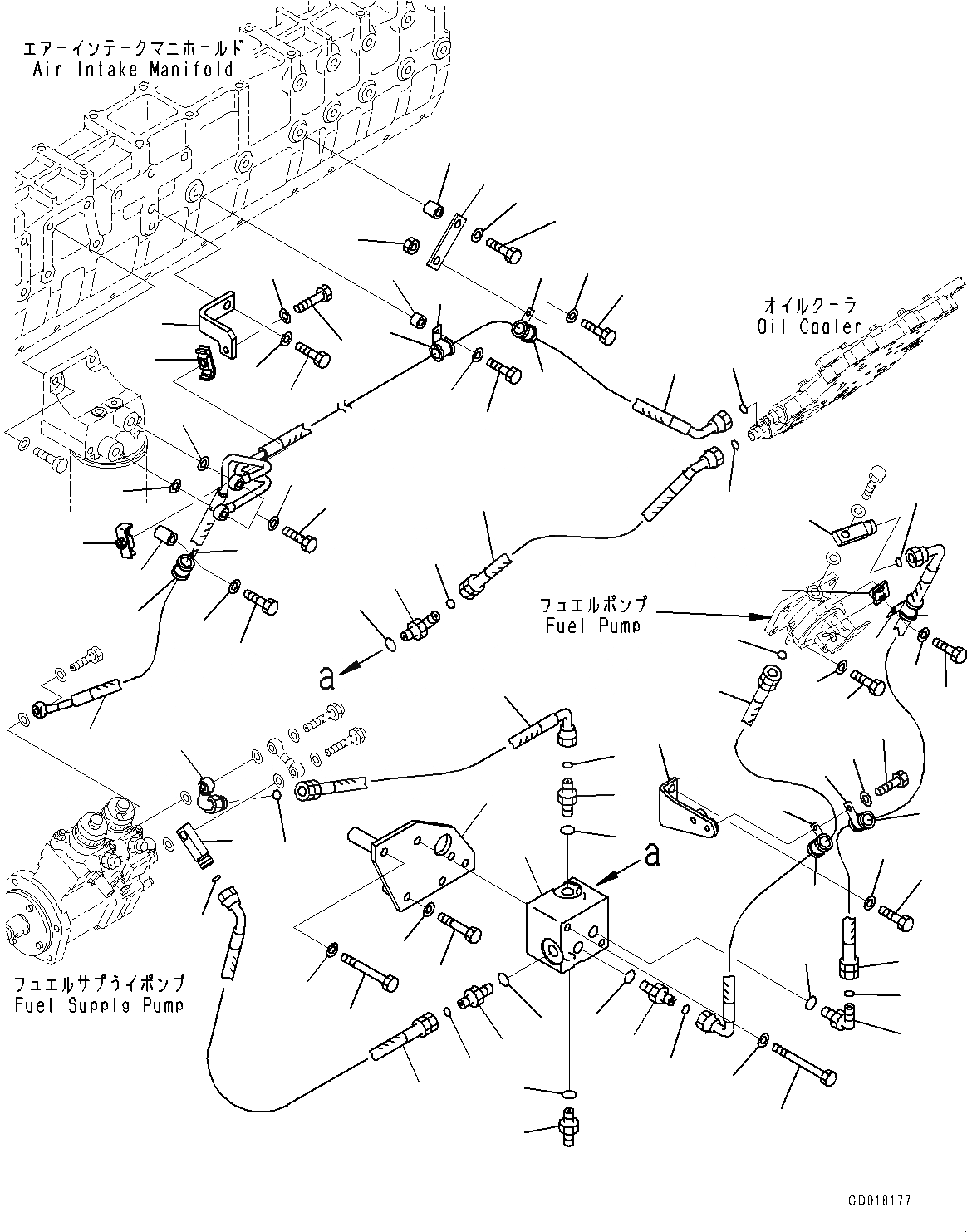 エアーインテークマニホールド
Air Intake Manifold

オイルクーラ
Oil Cooler

フュエルポンプ
Fuel Pump

a

a

フュエルサプライポンプ
Fuel Supply Pump

CD018177