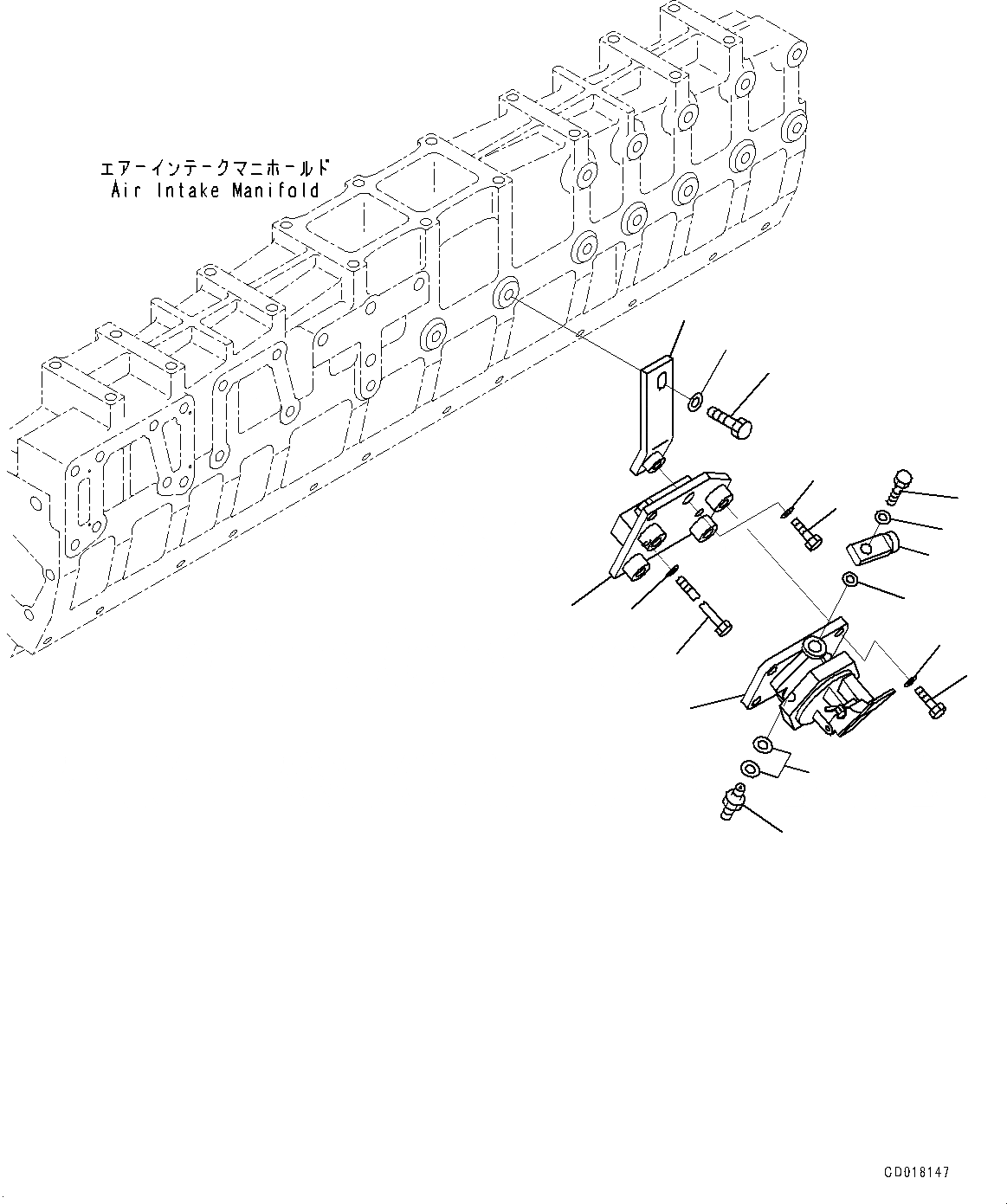 エアーインテークマニホールド
Air Intake Manifold

CD018147