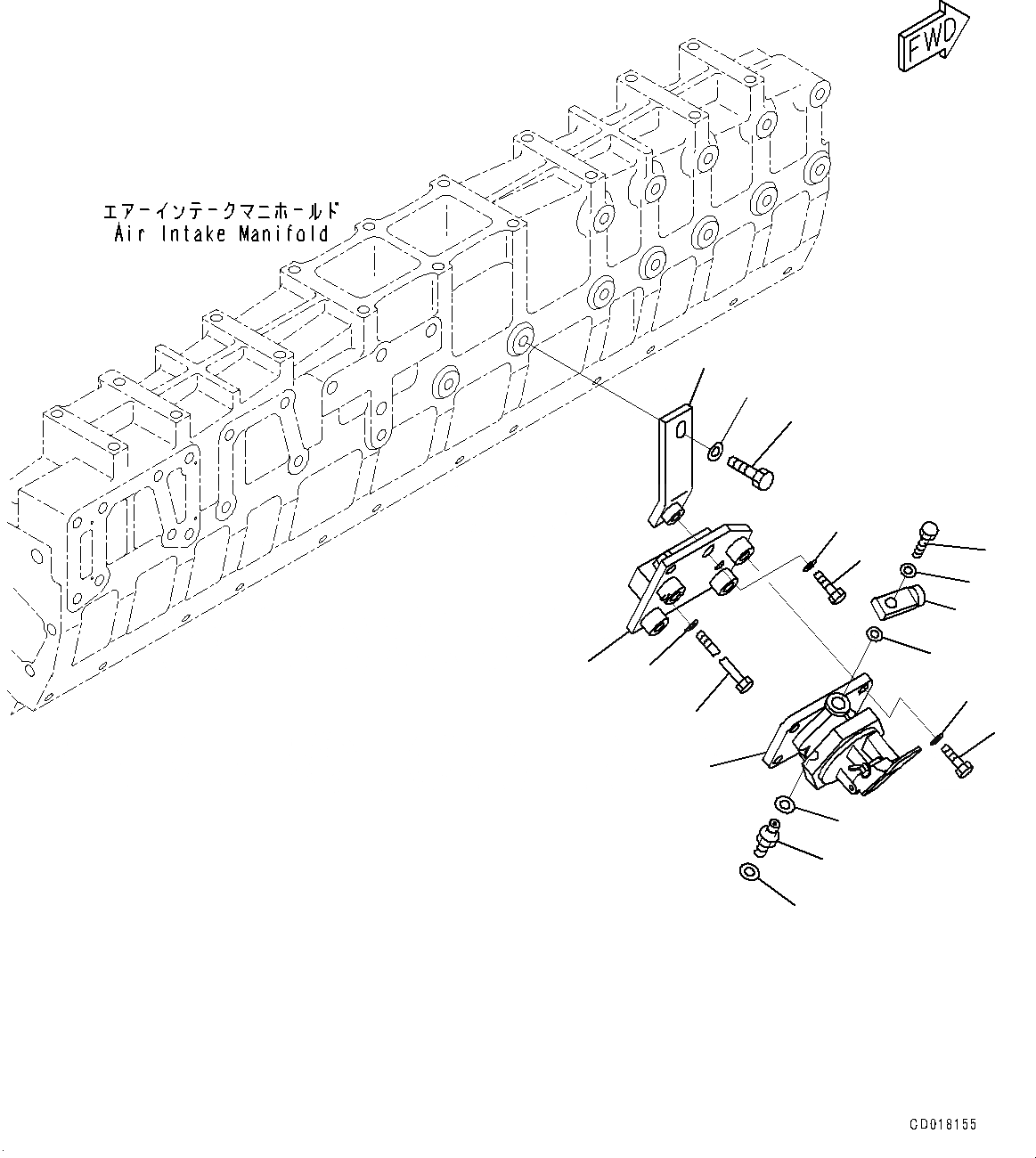 FWD

エアーインテークマニホールド
Air Intake Manifold

CD018155