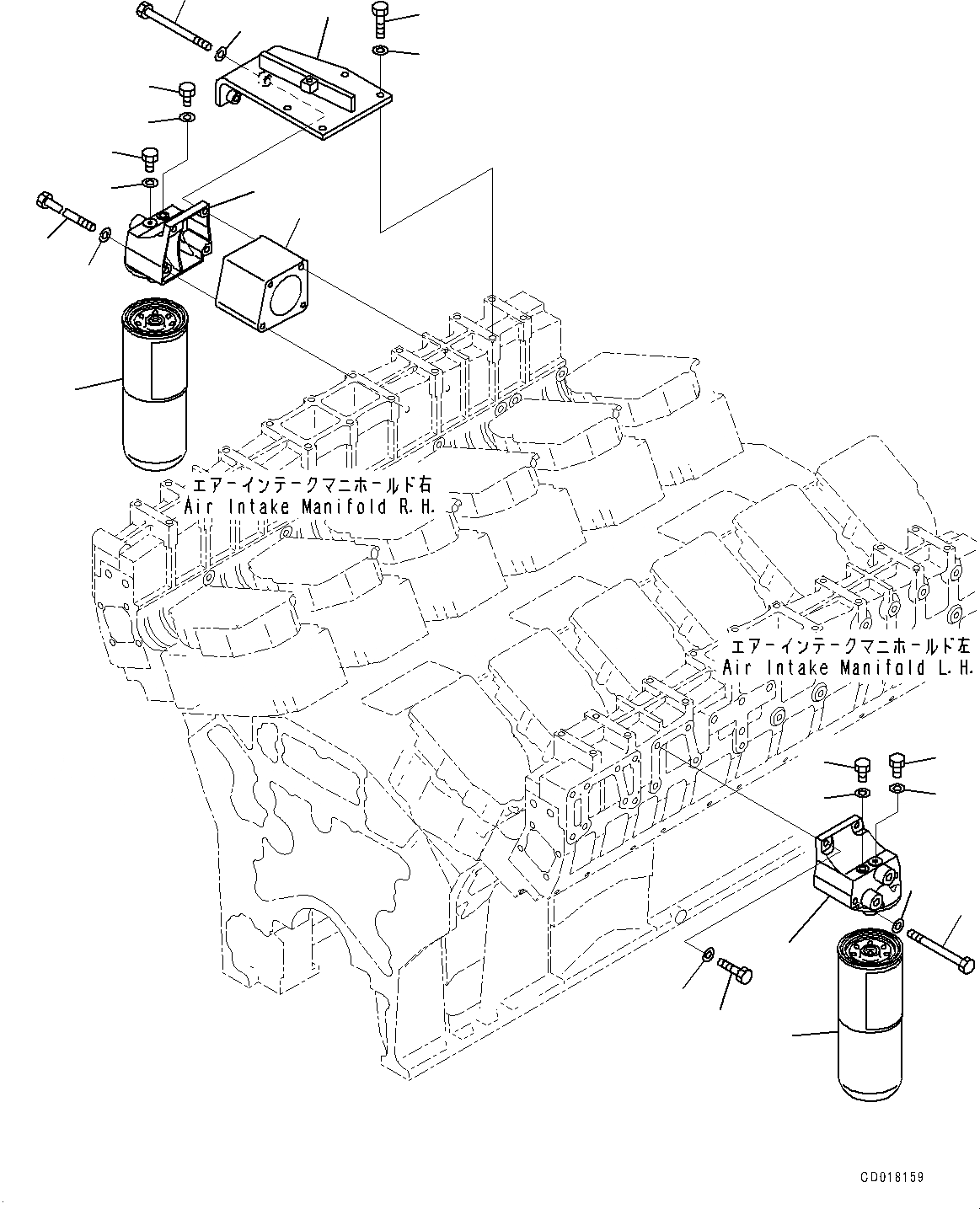 エアーインテークマニホールド右
Air Intake Manifold R.H.

エアーインテークマニホールド左
Air Intake Manifold L.H.

CD018159