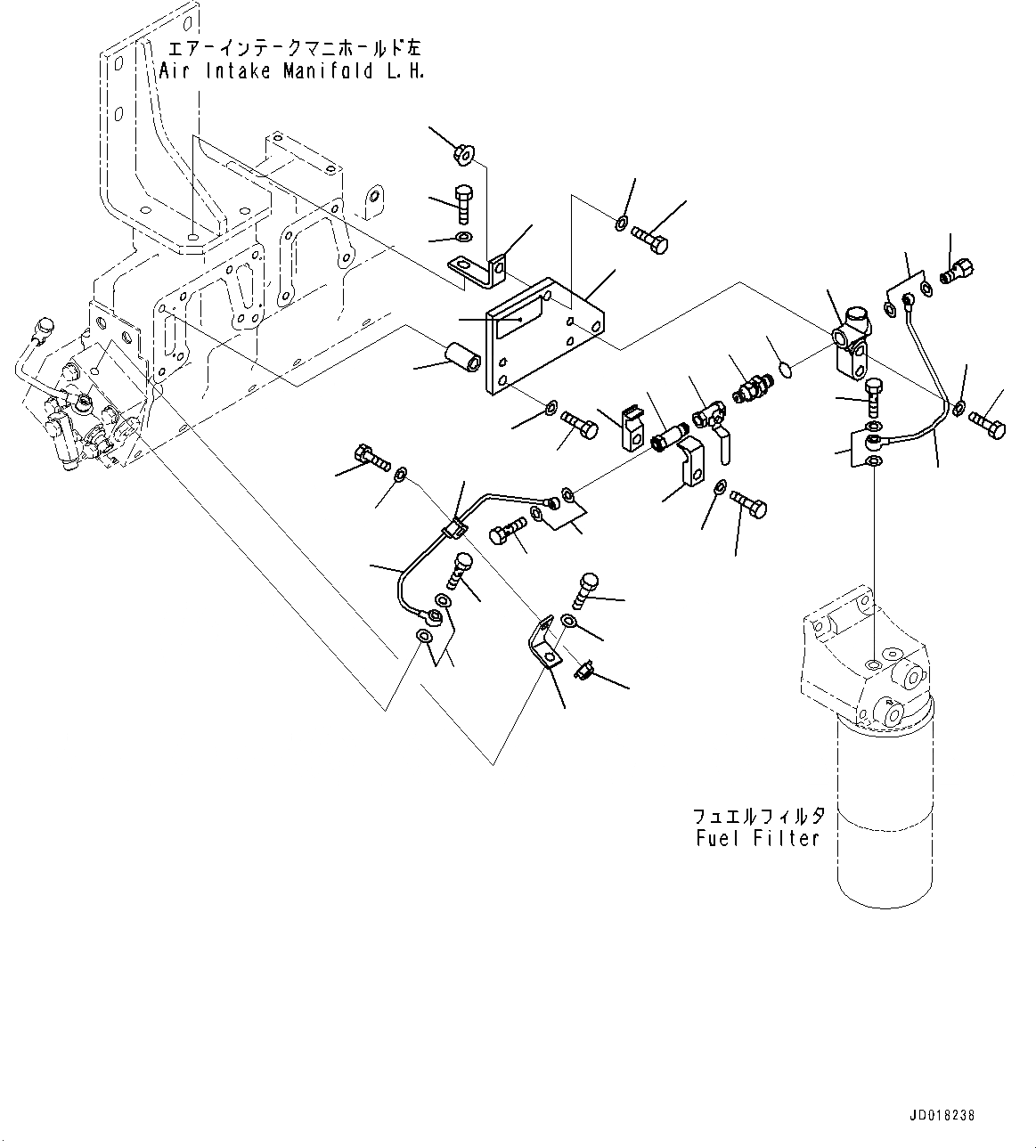 エアーインテークマニホールド左
Air Intake Manifold L.H.

フュエルフィルタ
Fuel Filter

JD018238