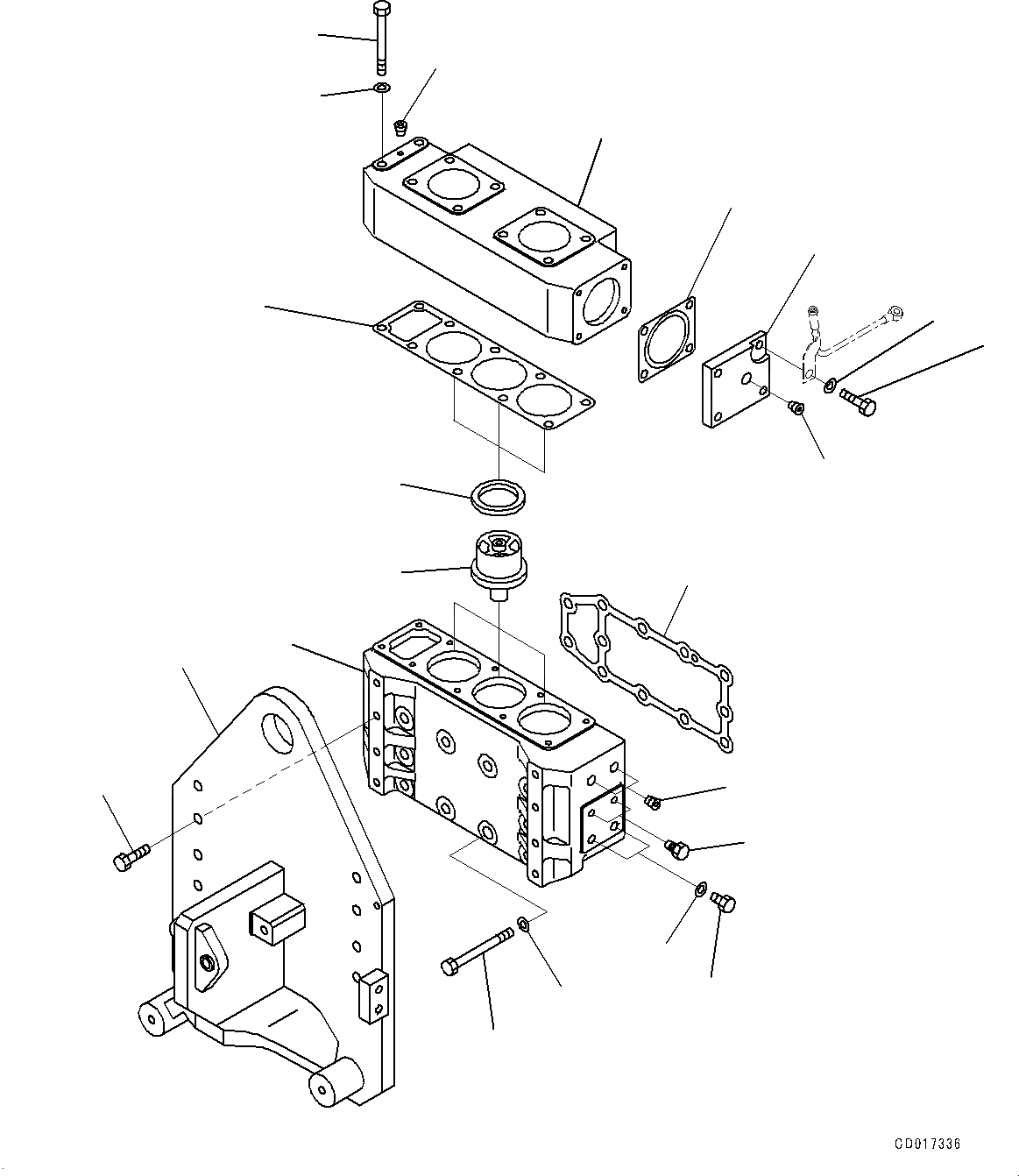 CD017336