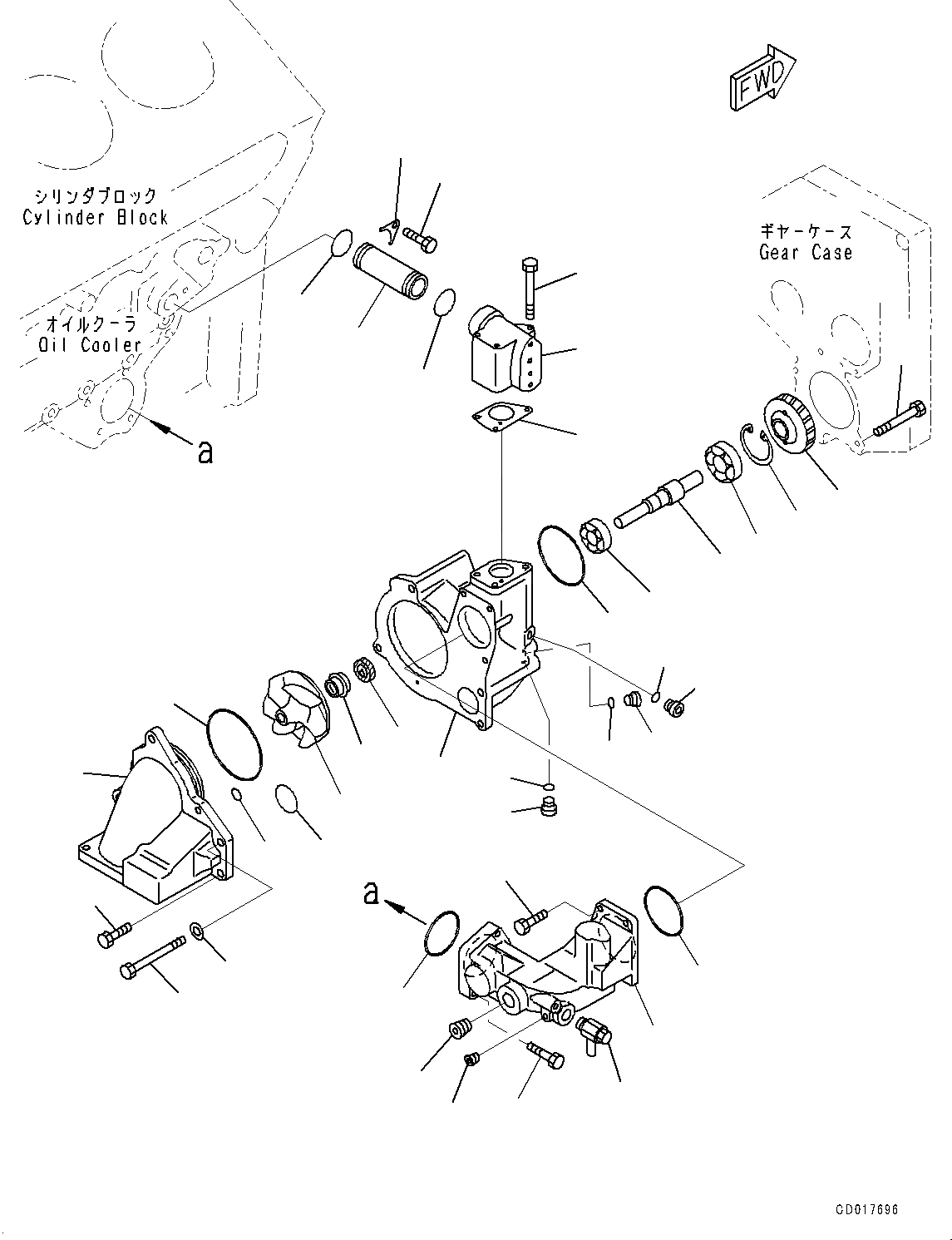 FWD

シリンダブロック
Cylinder Block

ギヤーケース
Gear Case

オイルクーラ
Oil Cooler

a

a

CD017696