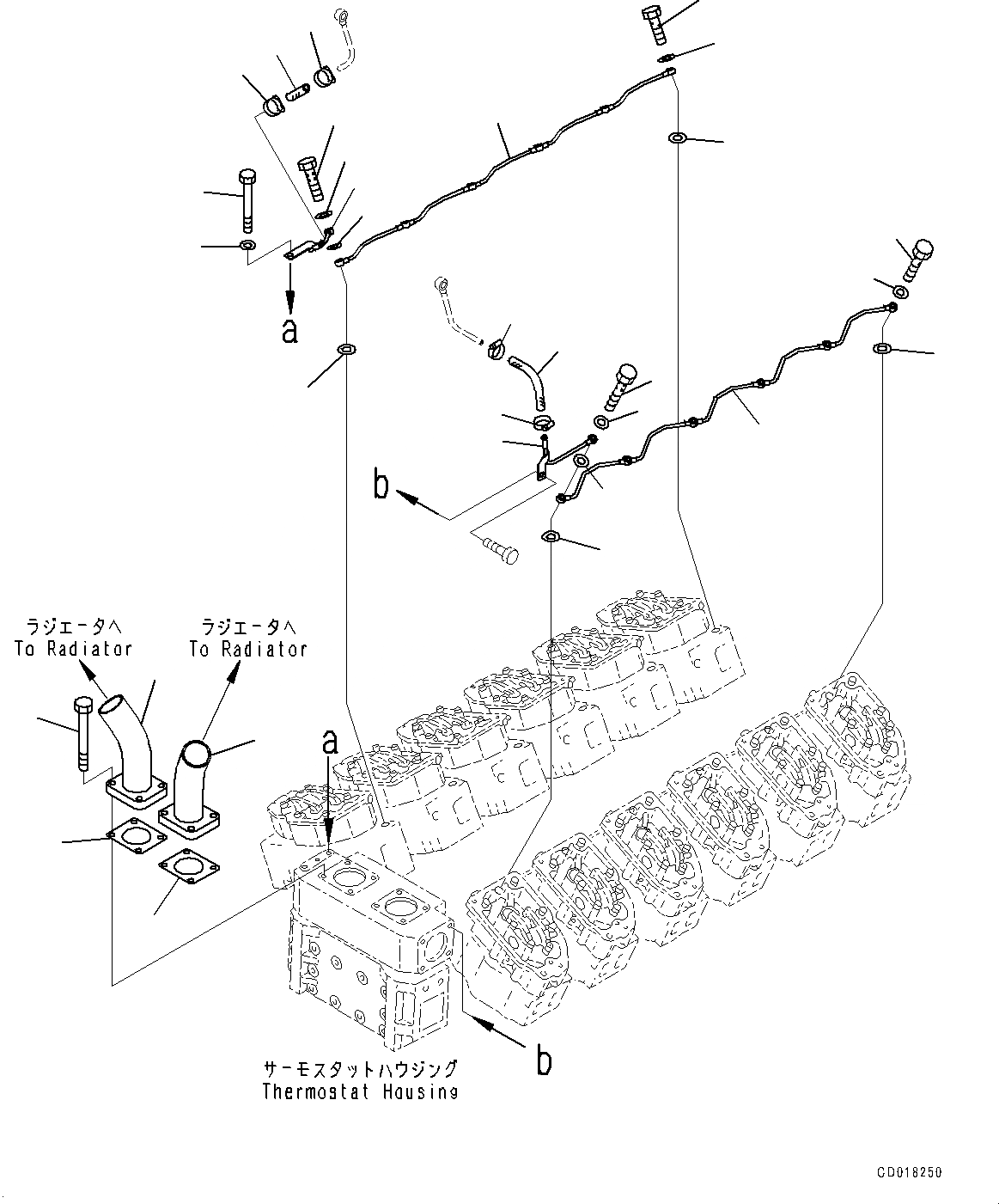 a

b

ラジエータへ
To Radiator

ラジエータへ
To Radiator

a

b

サーモスタットハウジング
Thermostat Housing

CD018250