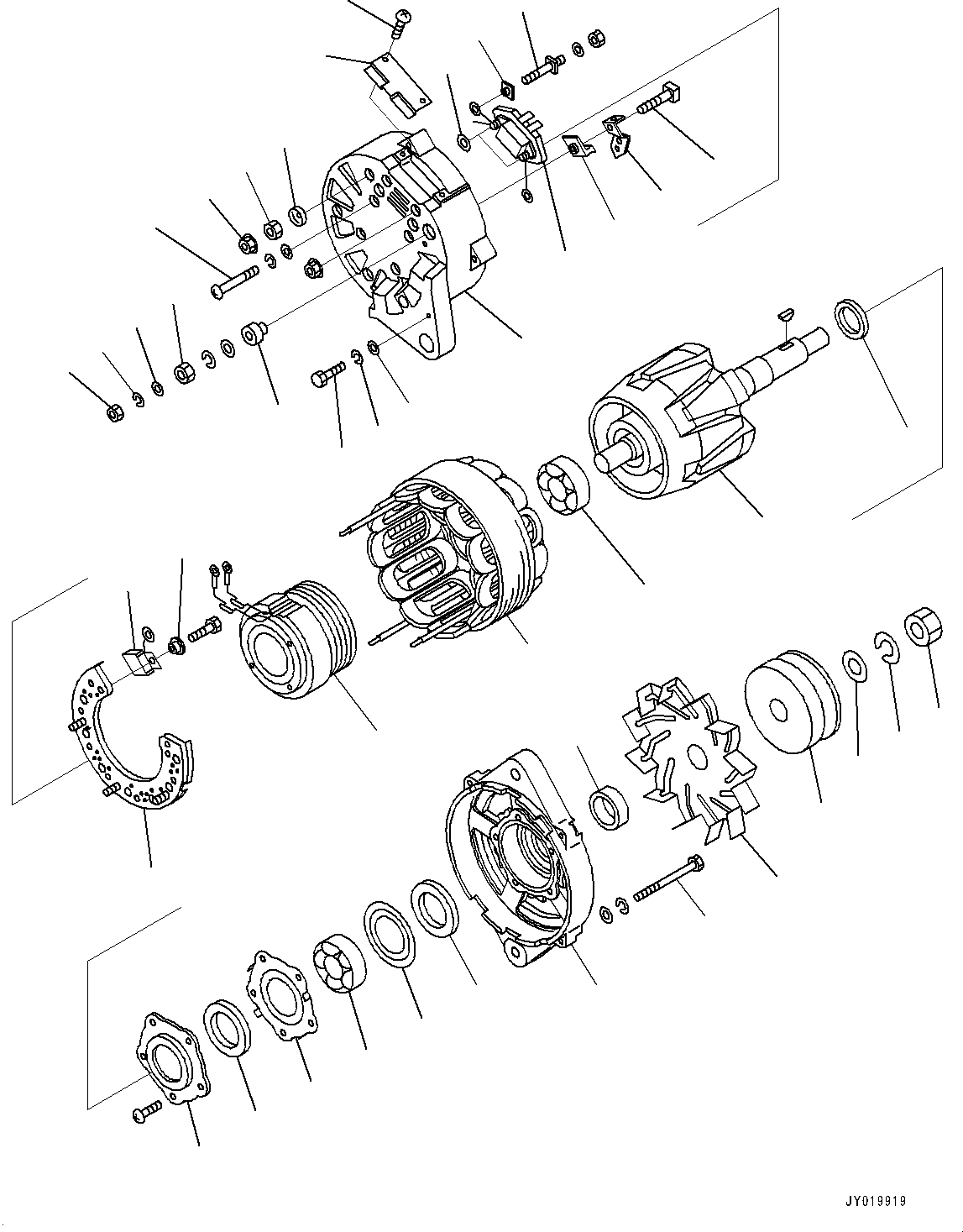 JY019919