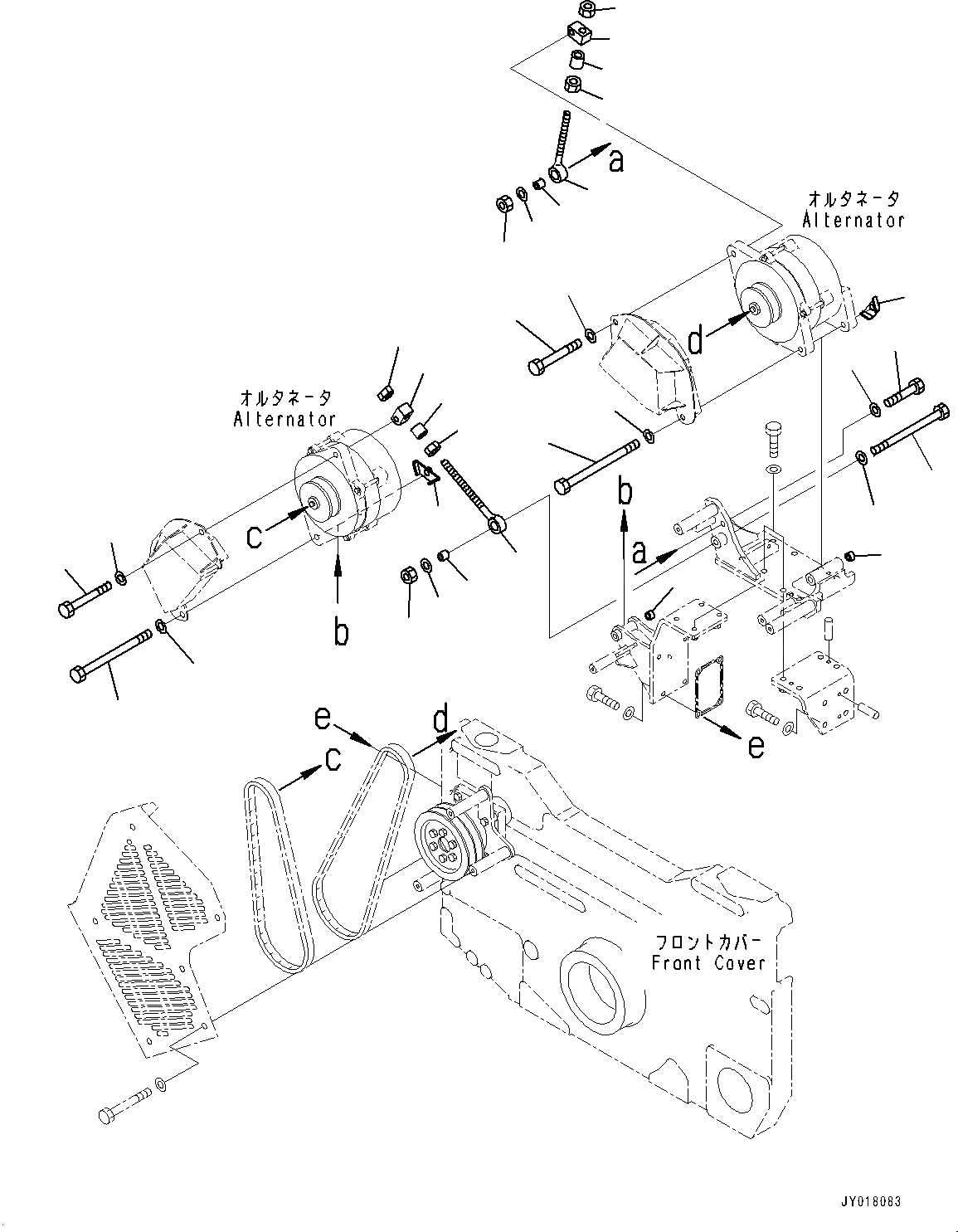 a

オルタネータ
Alternator

d

オルタネータ
Alternator

c

b

b

a

e

d

c

e

フロントカバー
Front Cover

JY018083