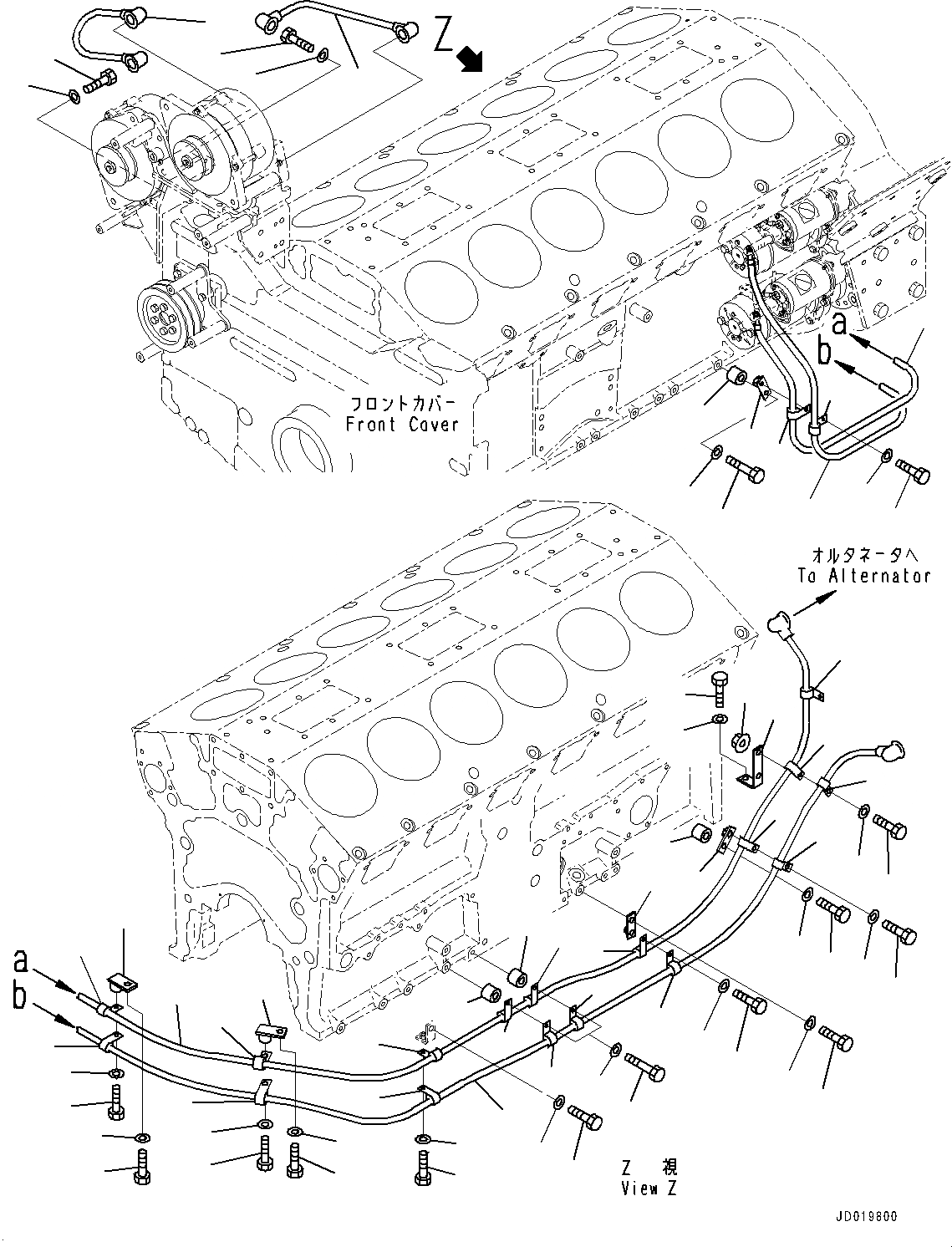 Z

フロントカバー
Front Cover

a
b

オルタネータへ
To Alternator

a
b

Z 視
View Z

JD019800