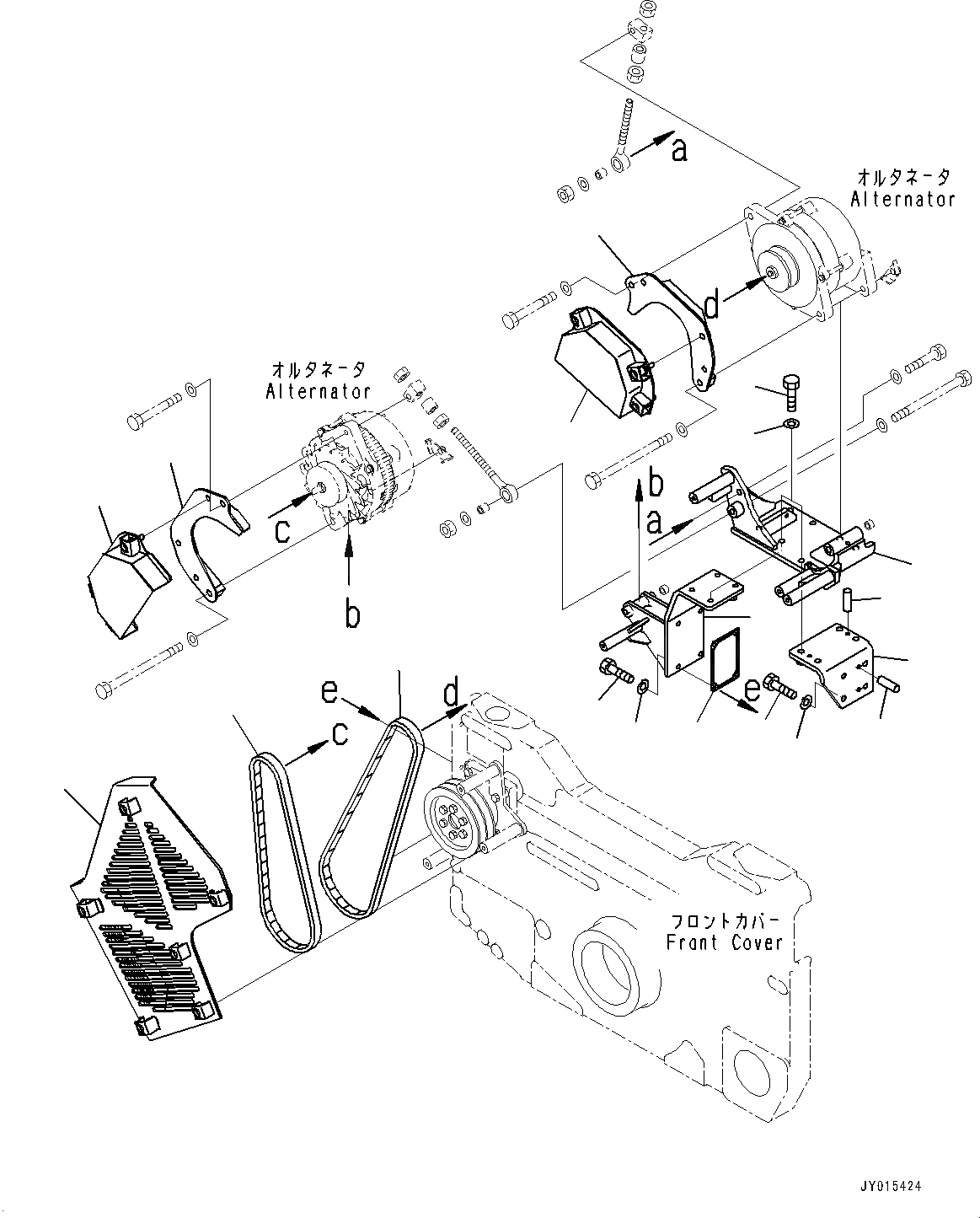 a

オルタネータ
Alternator

d

オルタネータ
Alternator

b

a

c

b

e

d

c

e

フロントカバー
Front Cover

JY015424