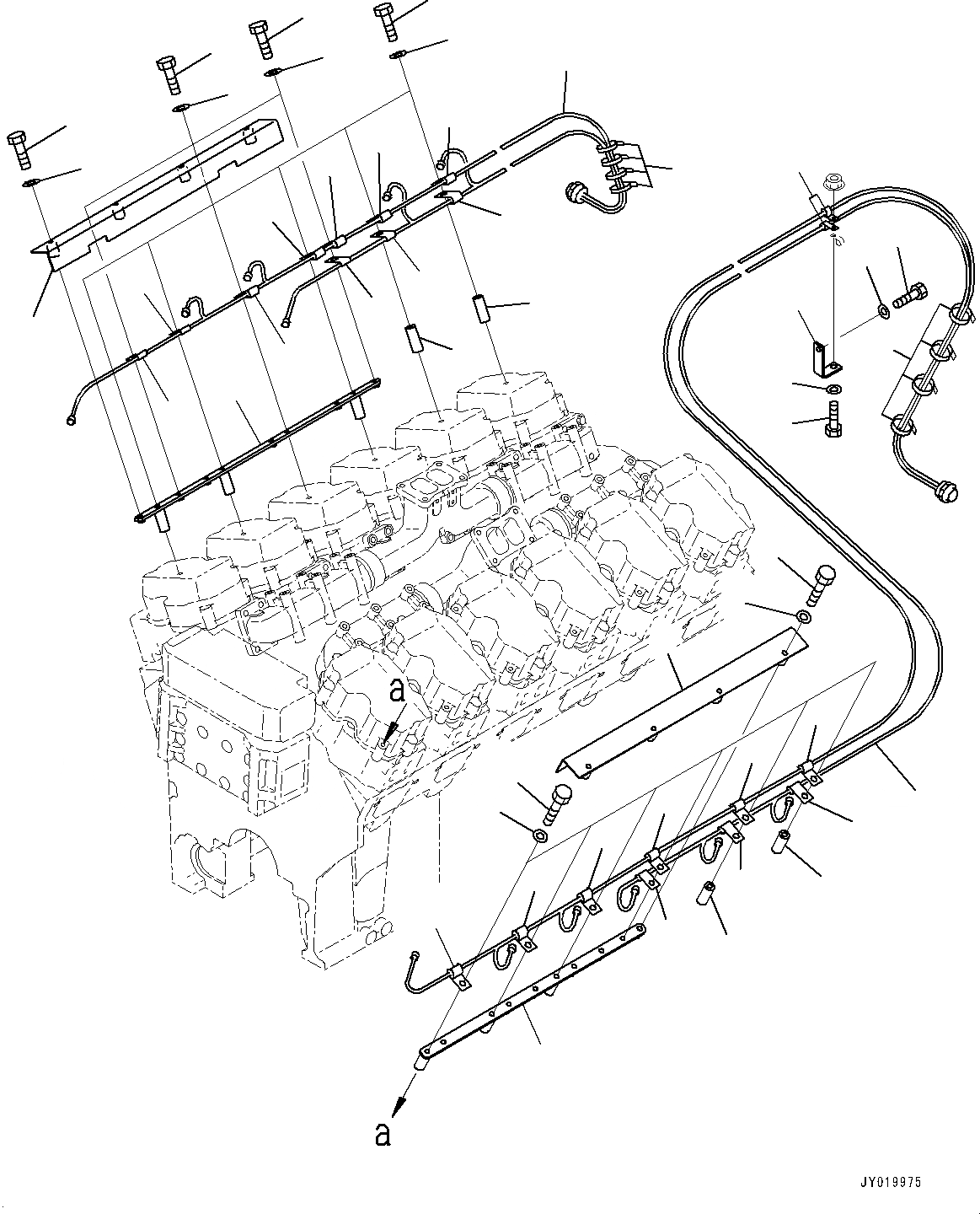 a

a

JY019975