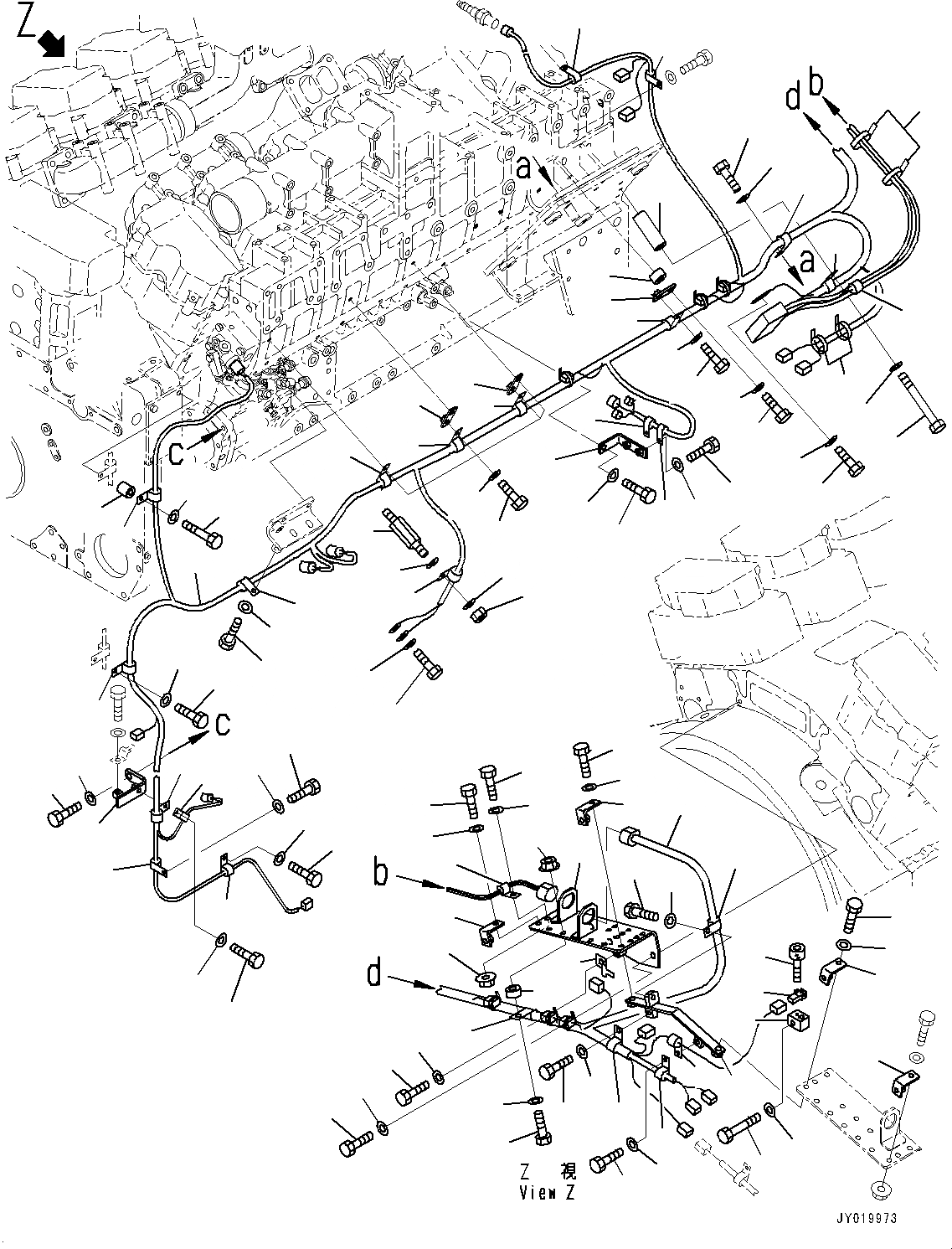 Z
d b
a
a
c
c
b
d
Z 視
View Z
JY019973