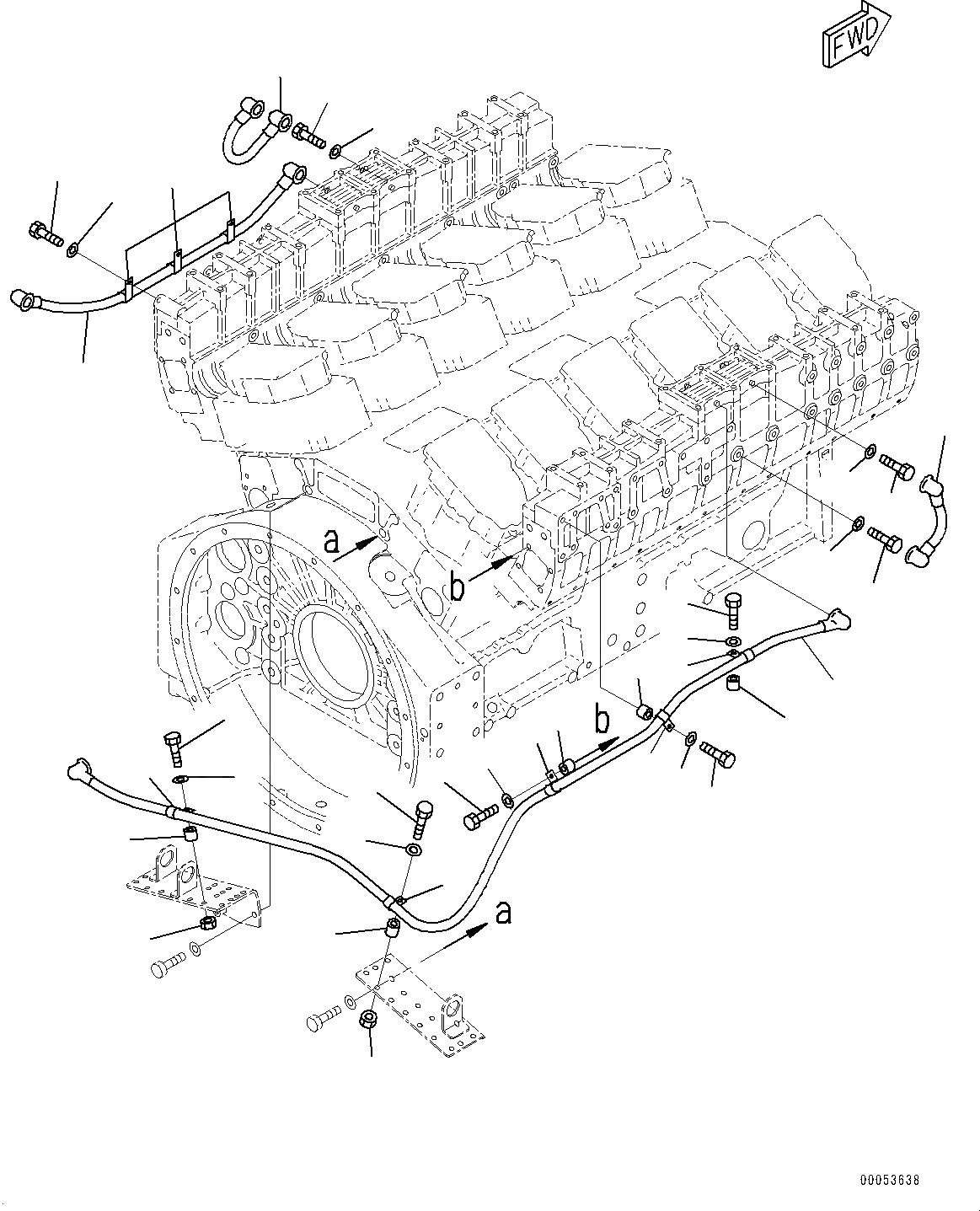 FWD

a

b

b

a

00053638