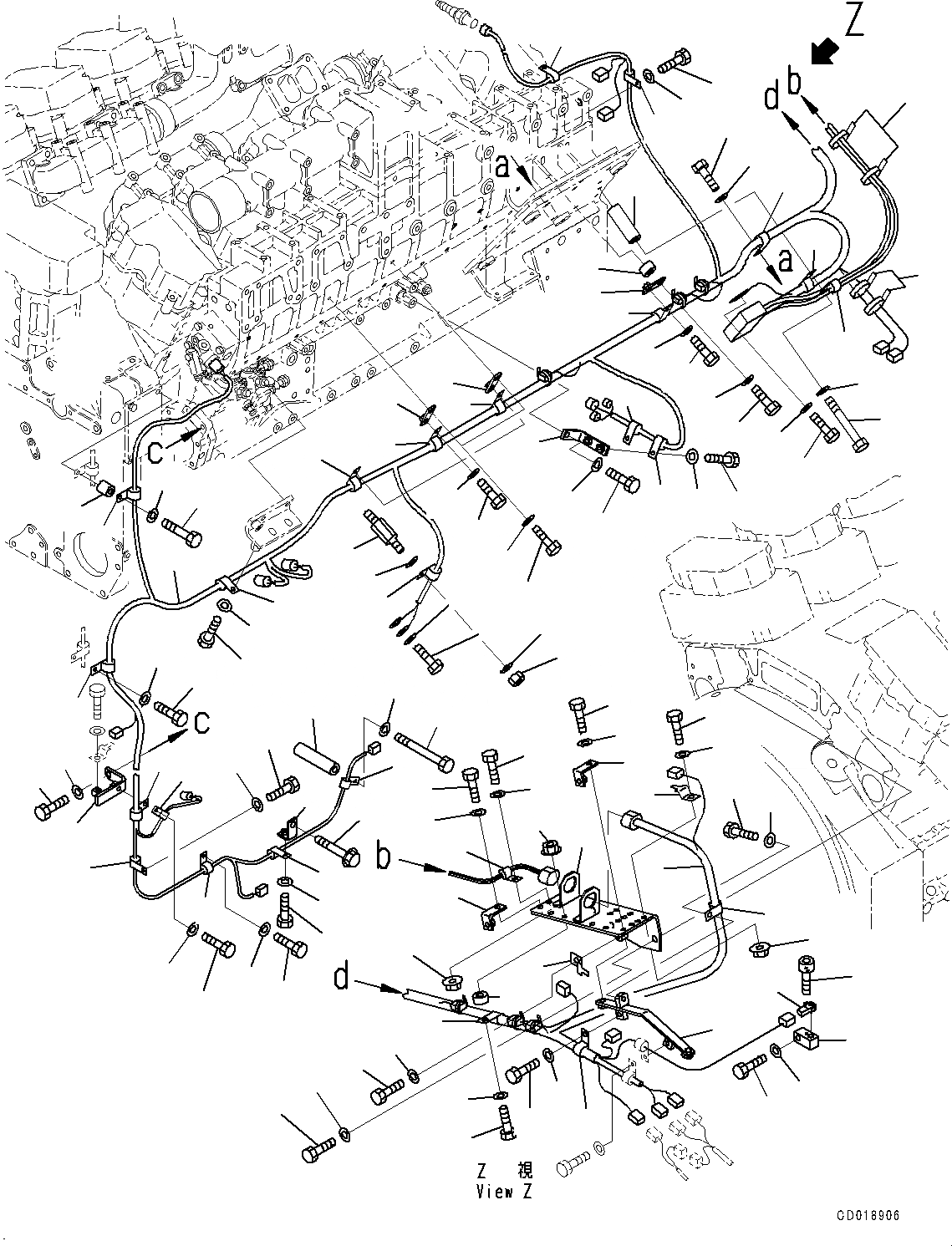 Z
d b
a
a
c
c
b
d
Z 視
View Z
CD018906