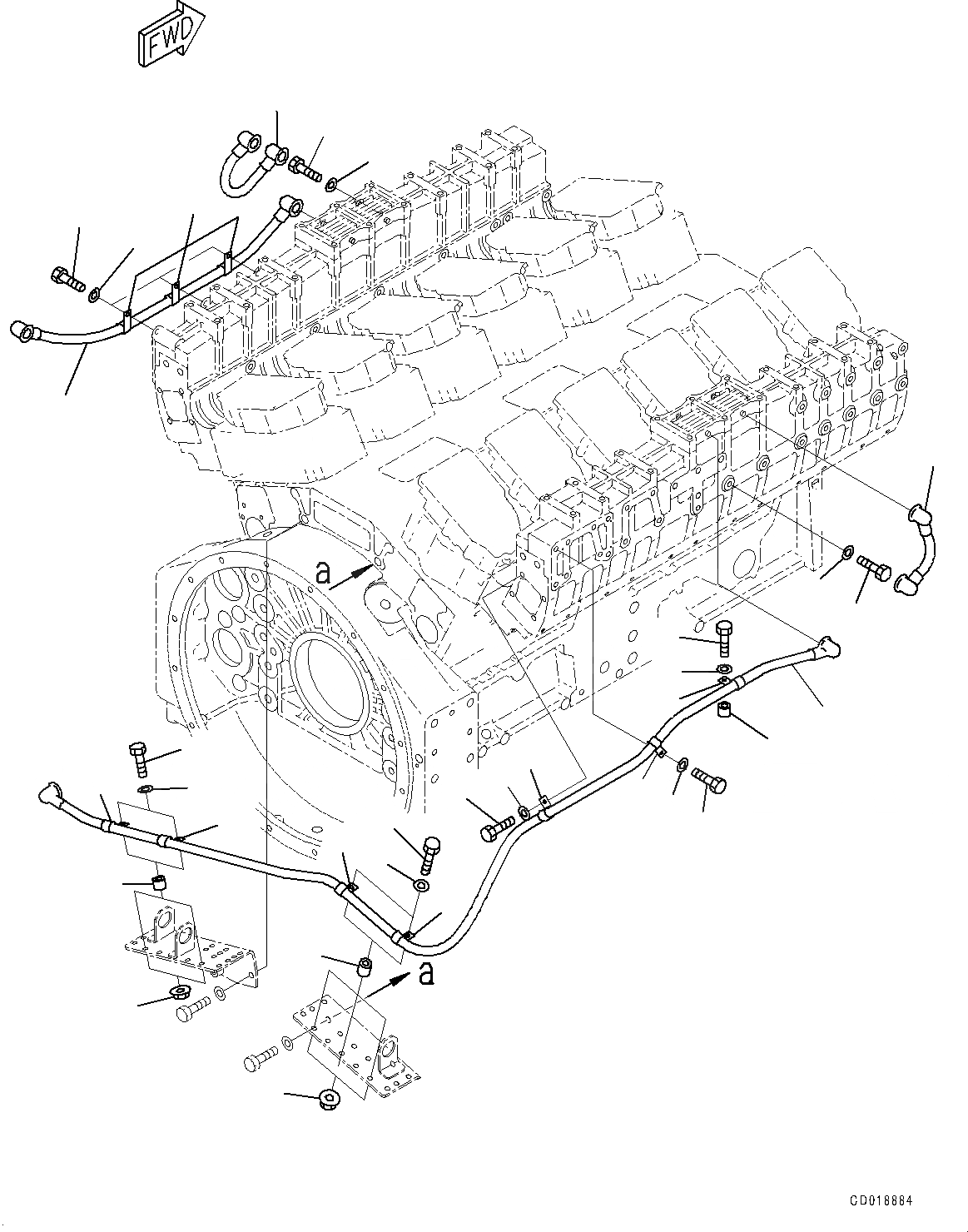 FWD

a

a

CD018884