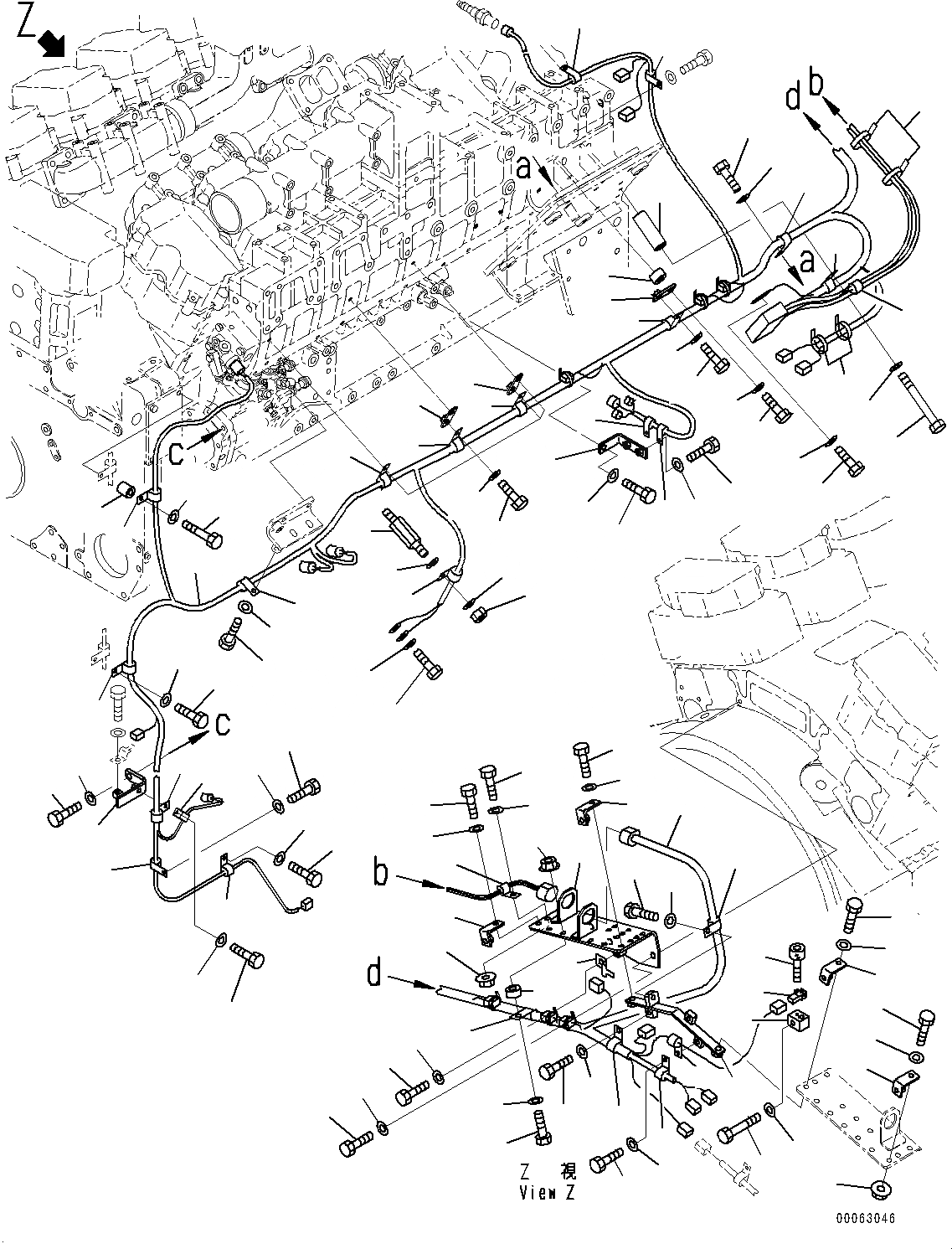 Z
d
b
a
a
c
c
b
d
Z 視
View Z
00063046