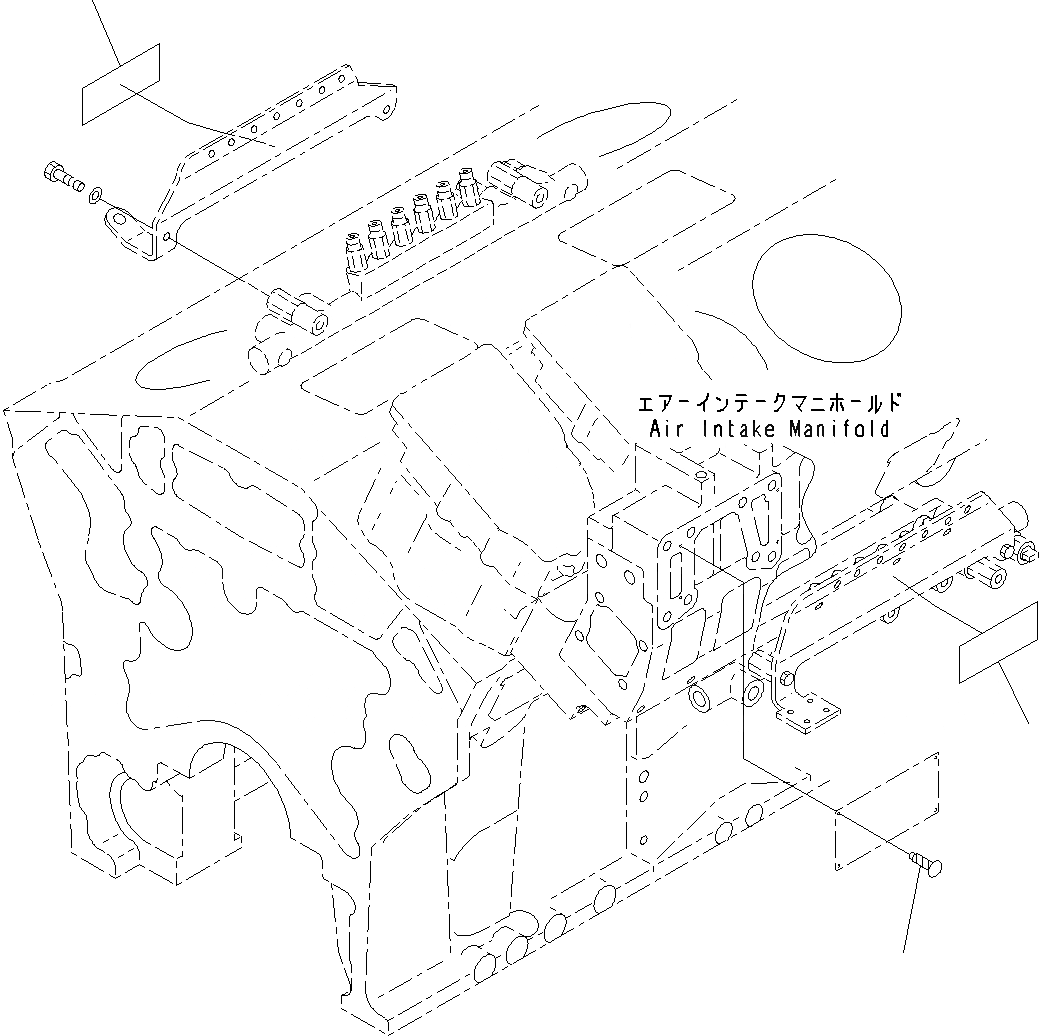 エアーインテークマニホールド
Air Intake Manifold