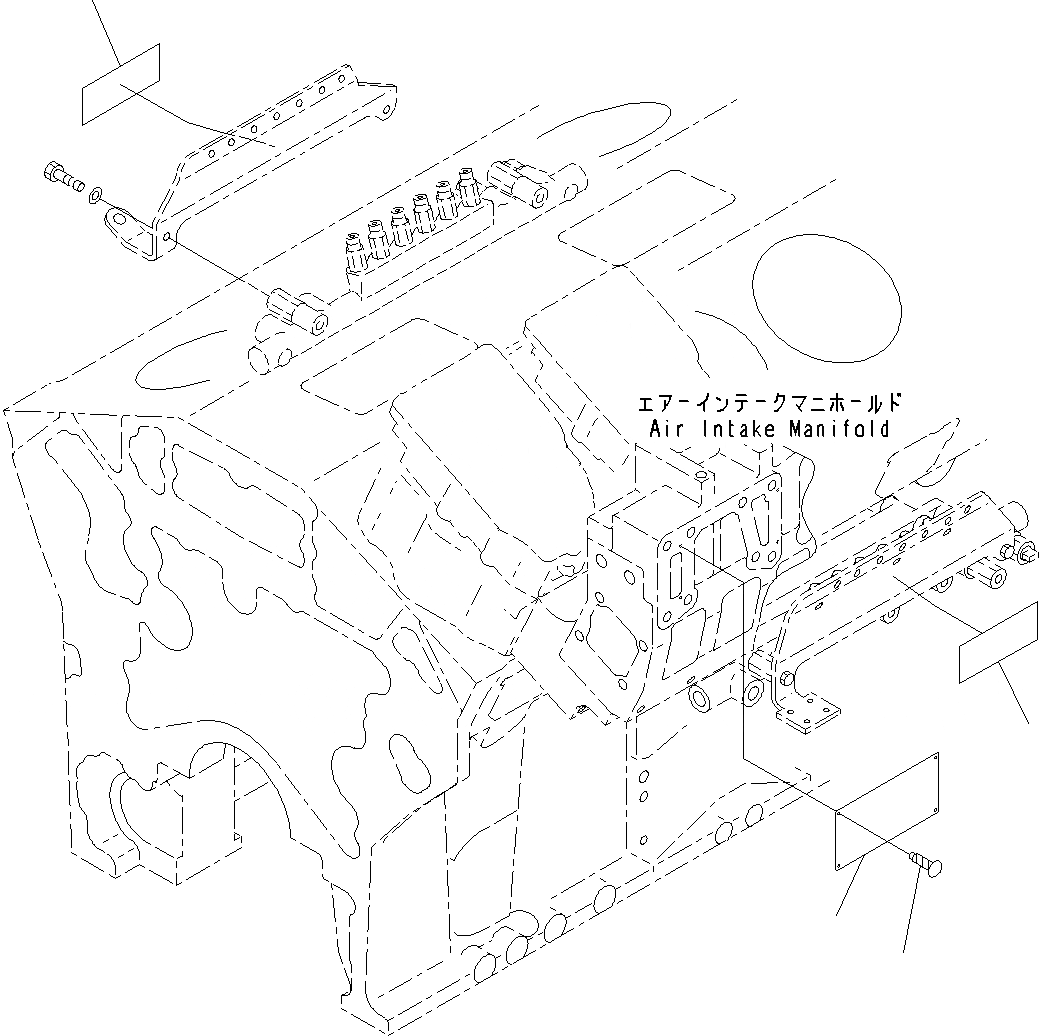 エアーインテークマニホールド
Air Intake Manifold