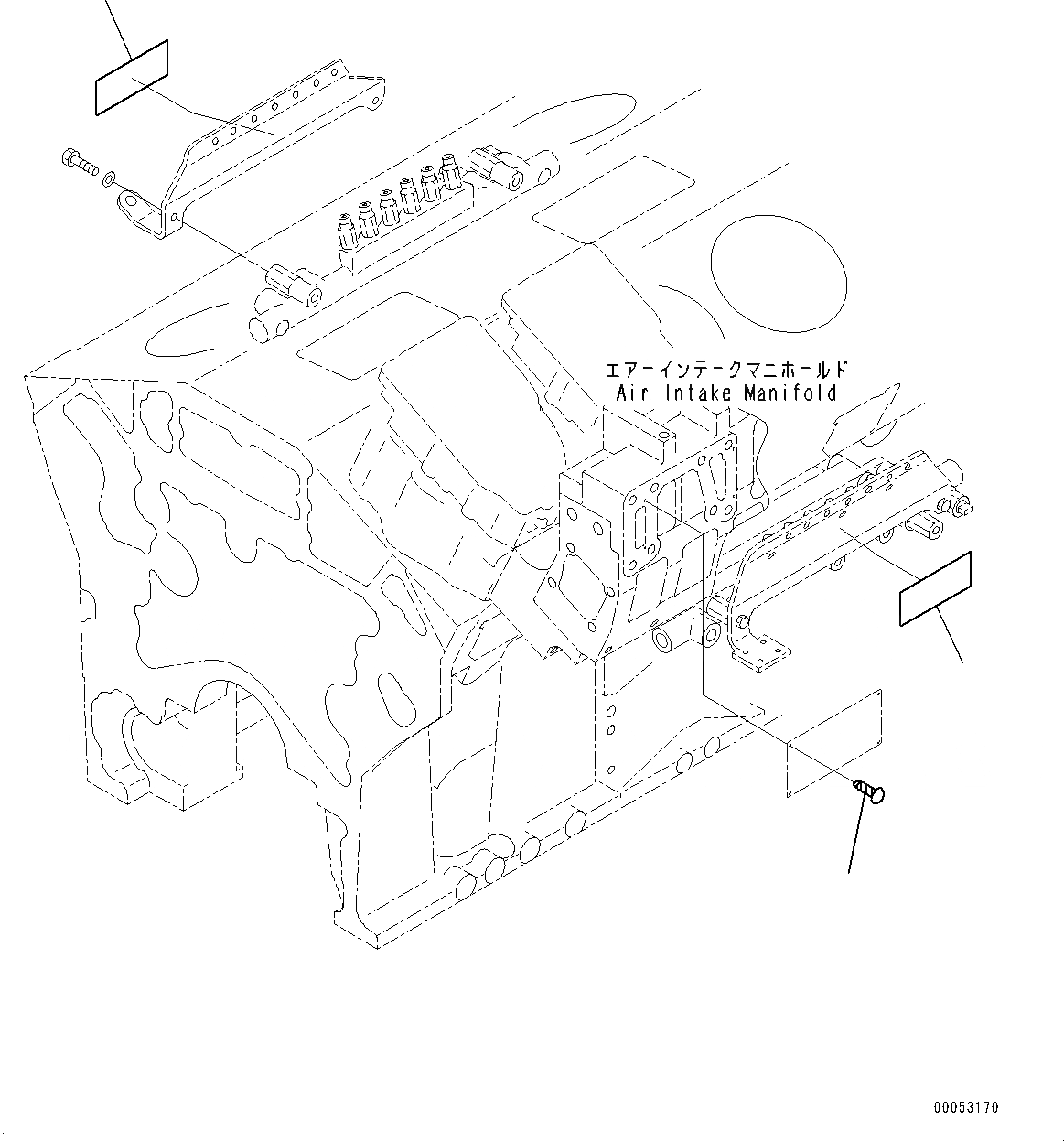 エアーインテークマニホールド
Air Intake Manifold

00053170