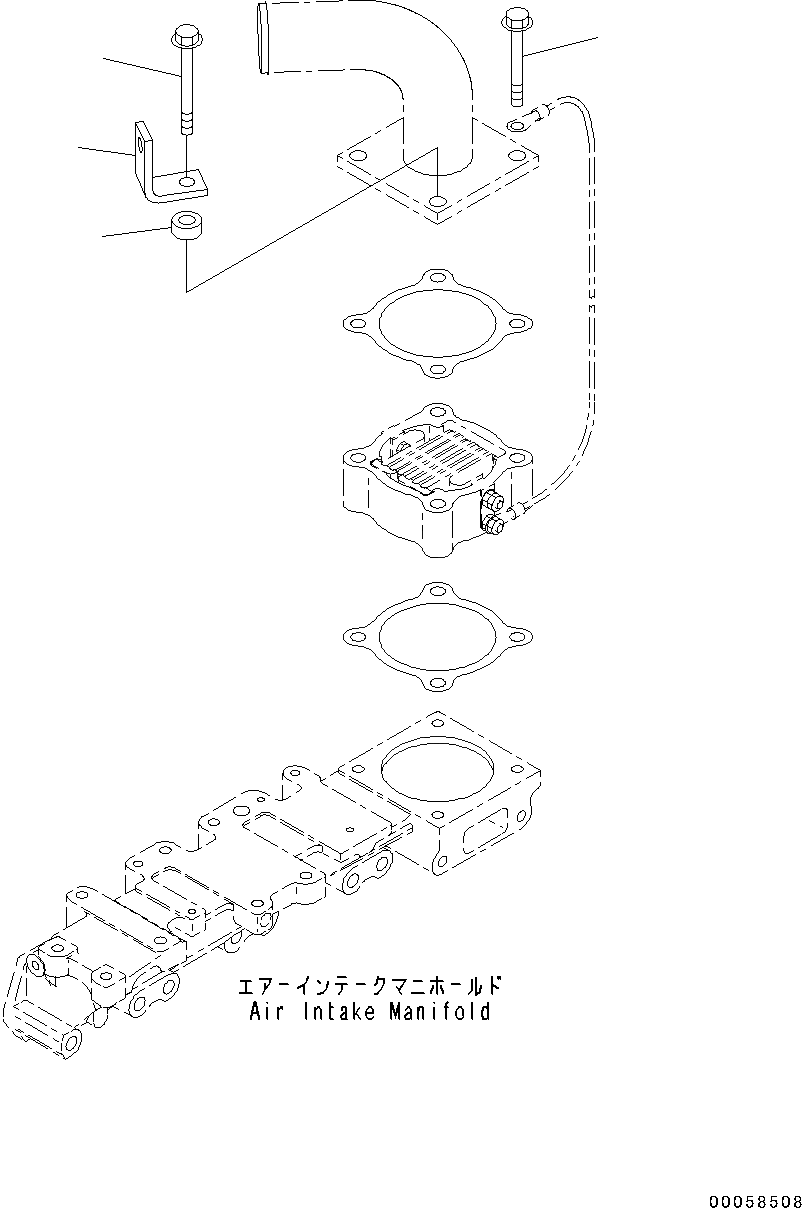 エアーインテークマニホールド
Air Intake Manifold

00058508