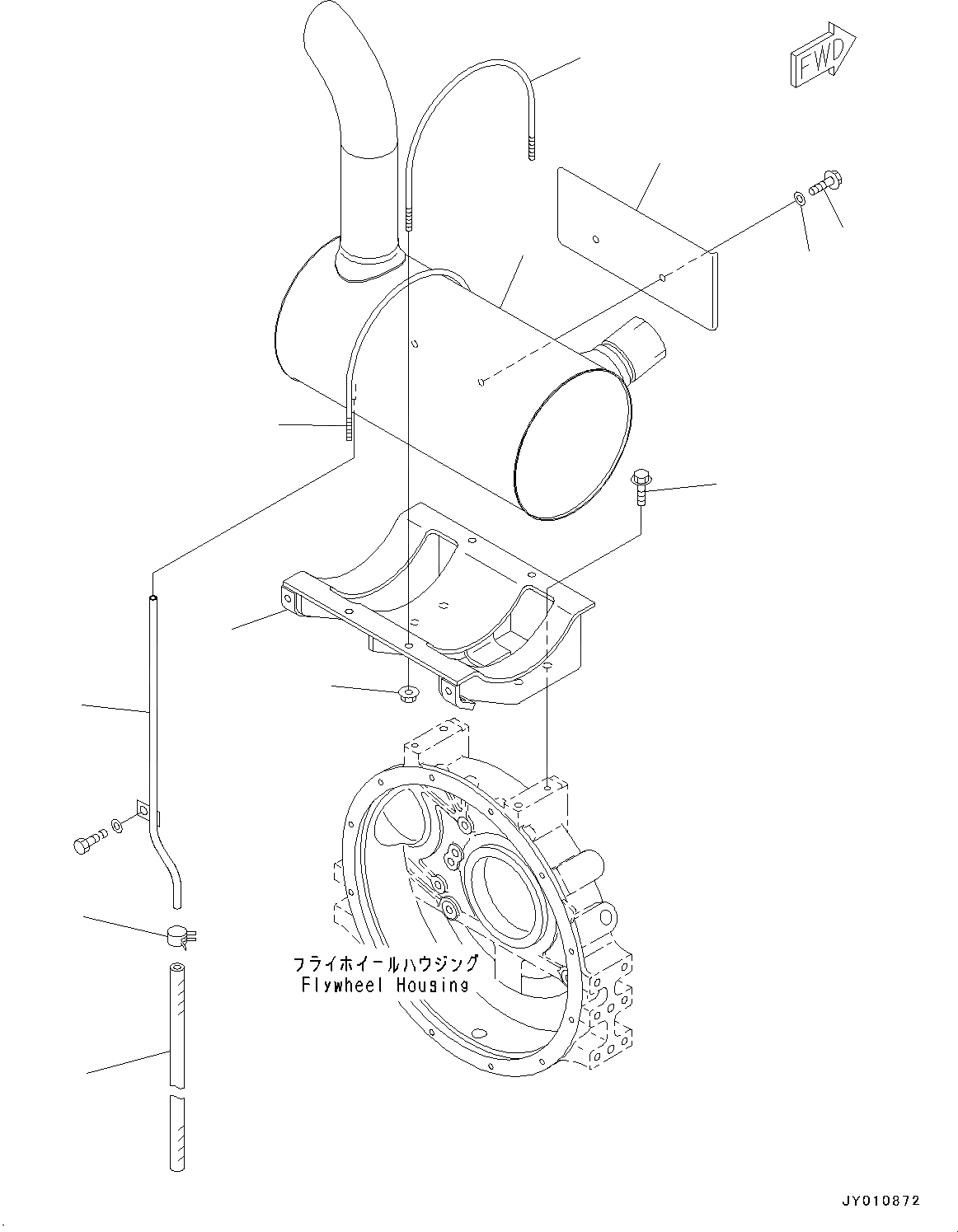 FWD

フライホイールハウジング
Flywheel Housing

JY010872