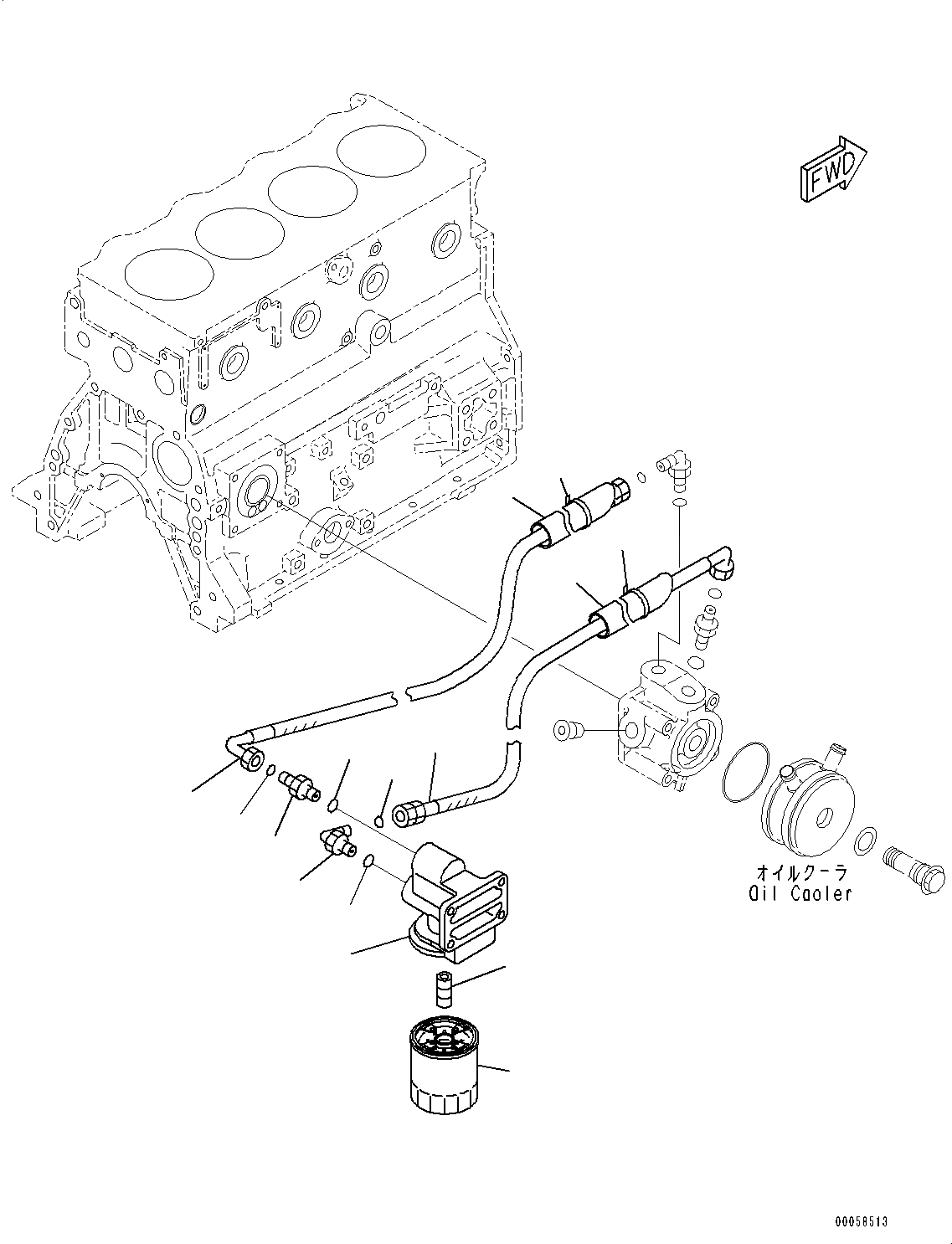 FWD

オイルクーラ
Oil Cooler

00058513