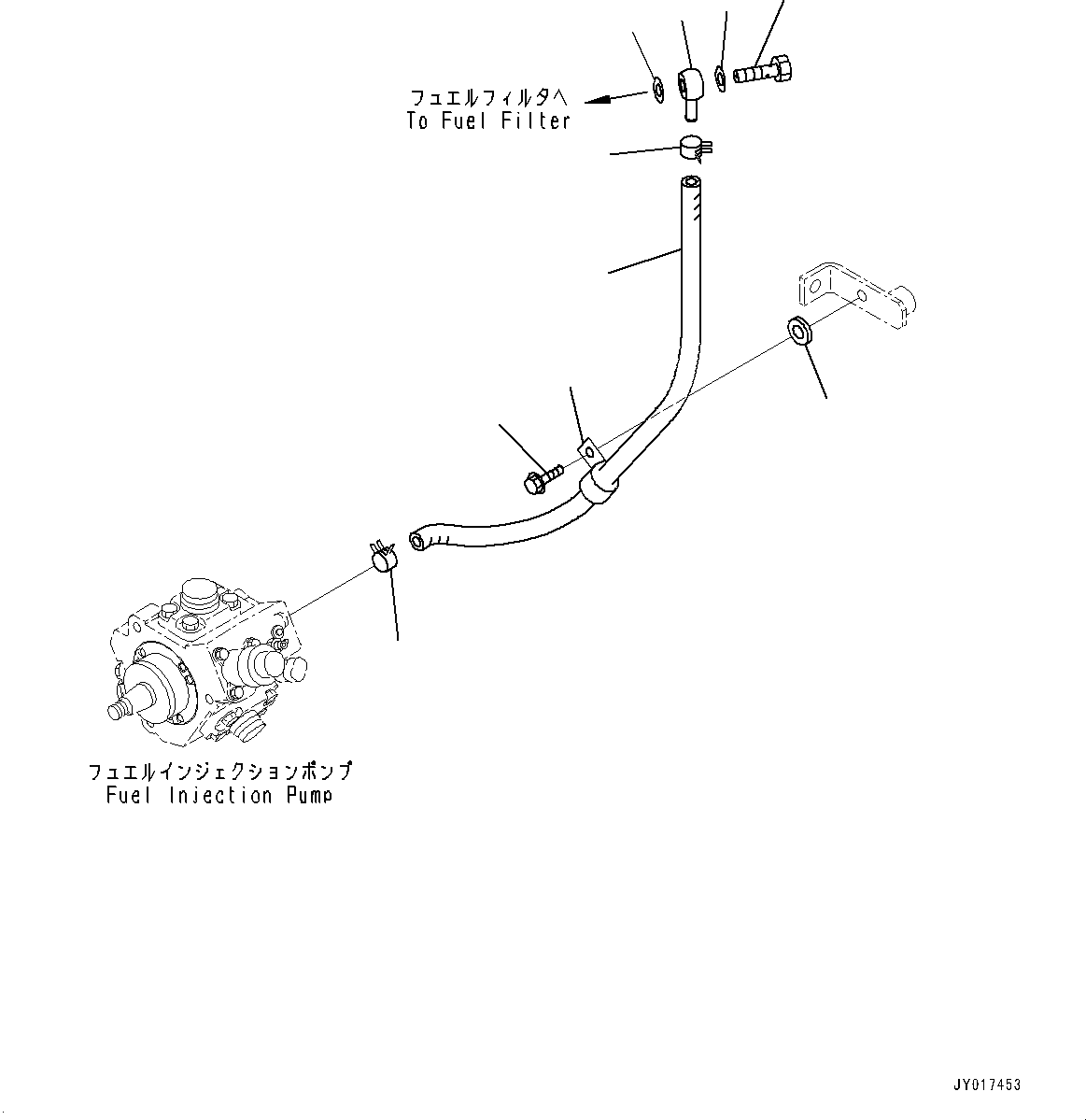 フュエルフィルタへ
To Fuel Filter

フュエルインジェクションポンプ
Fuel Injection Pump

JY017453