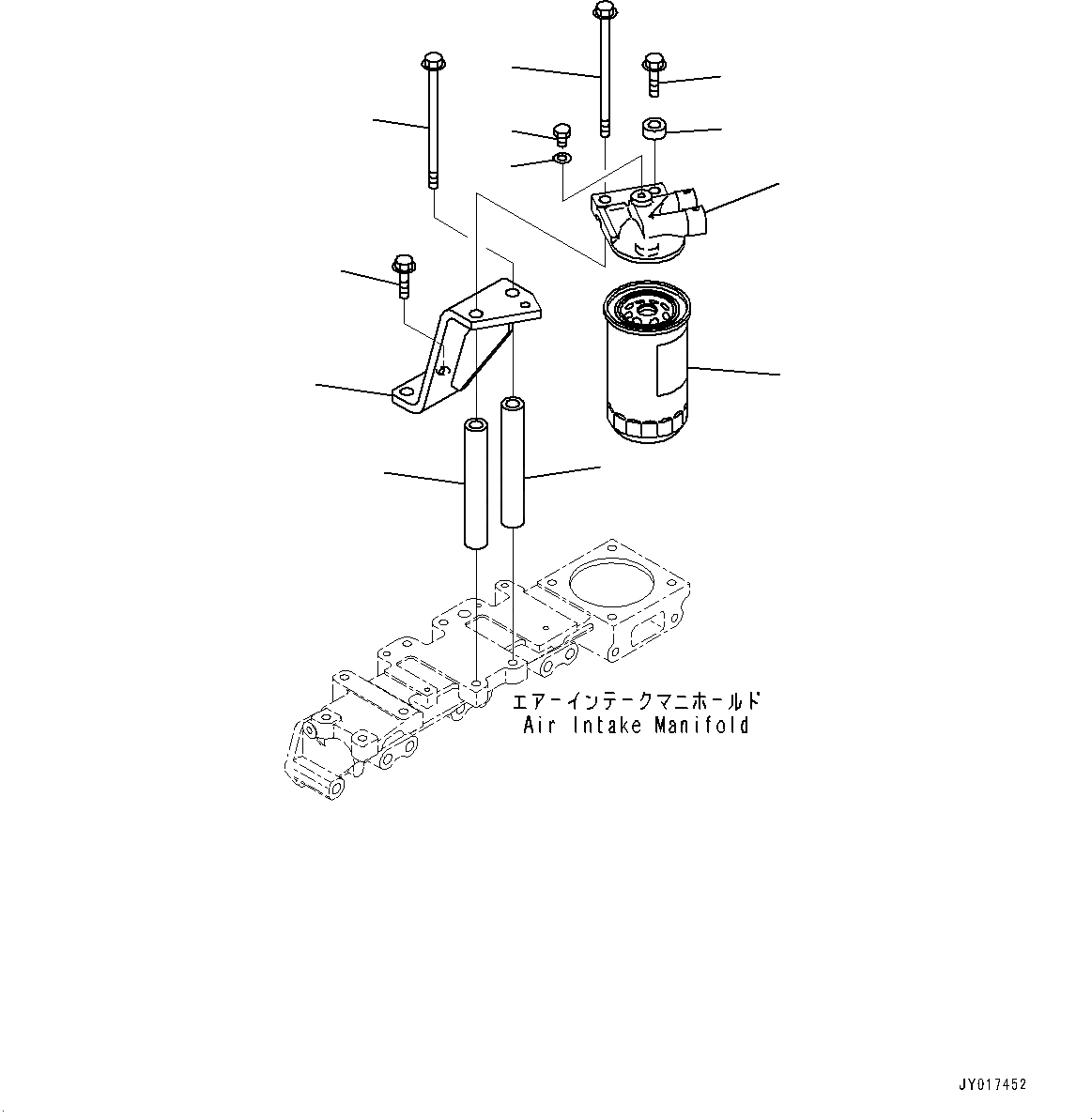 エアーインテークマニホールド
Air Intake Manifold

JY017452