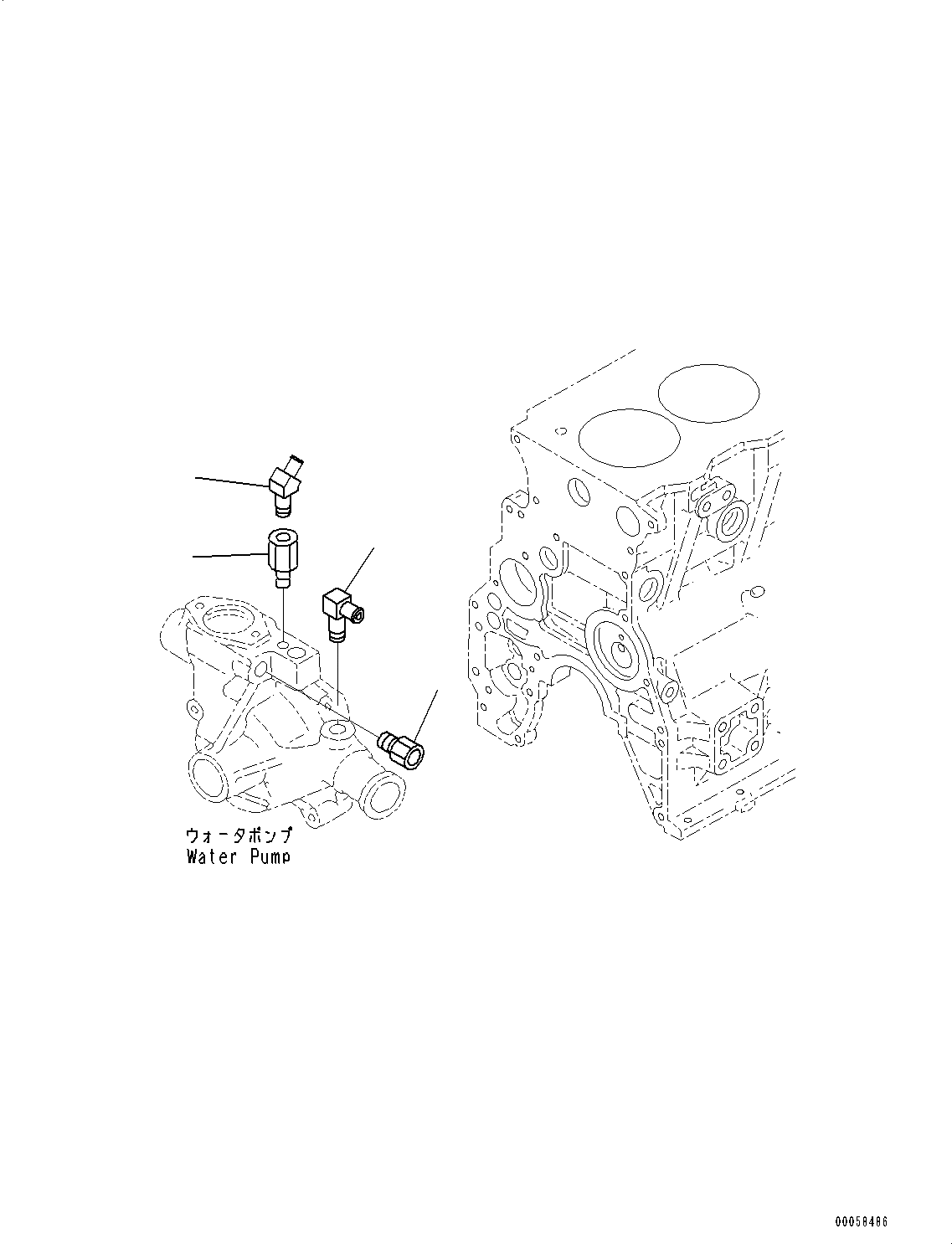 ウォータポンプ
Water Pump

00058486