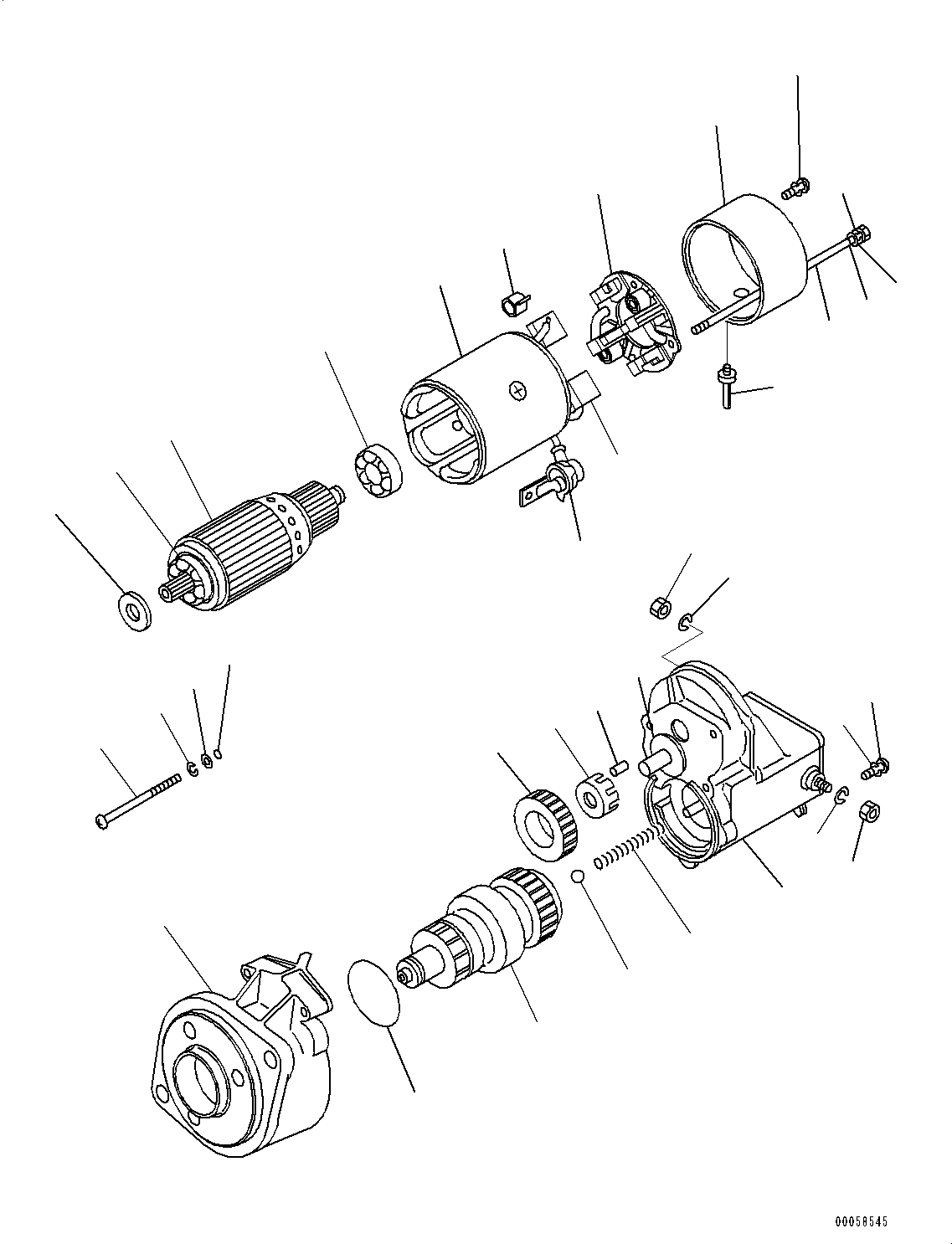 00058545