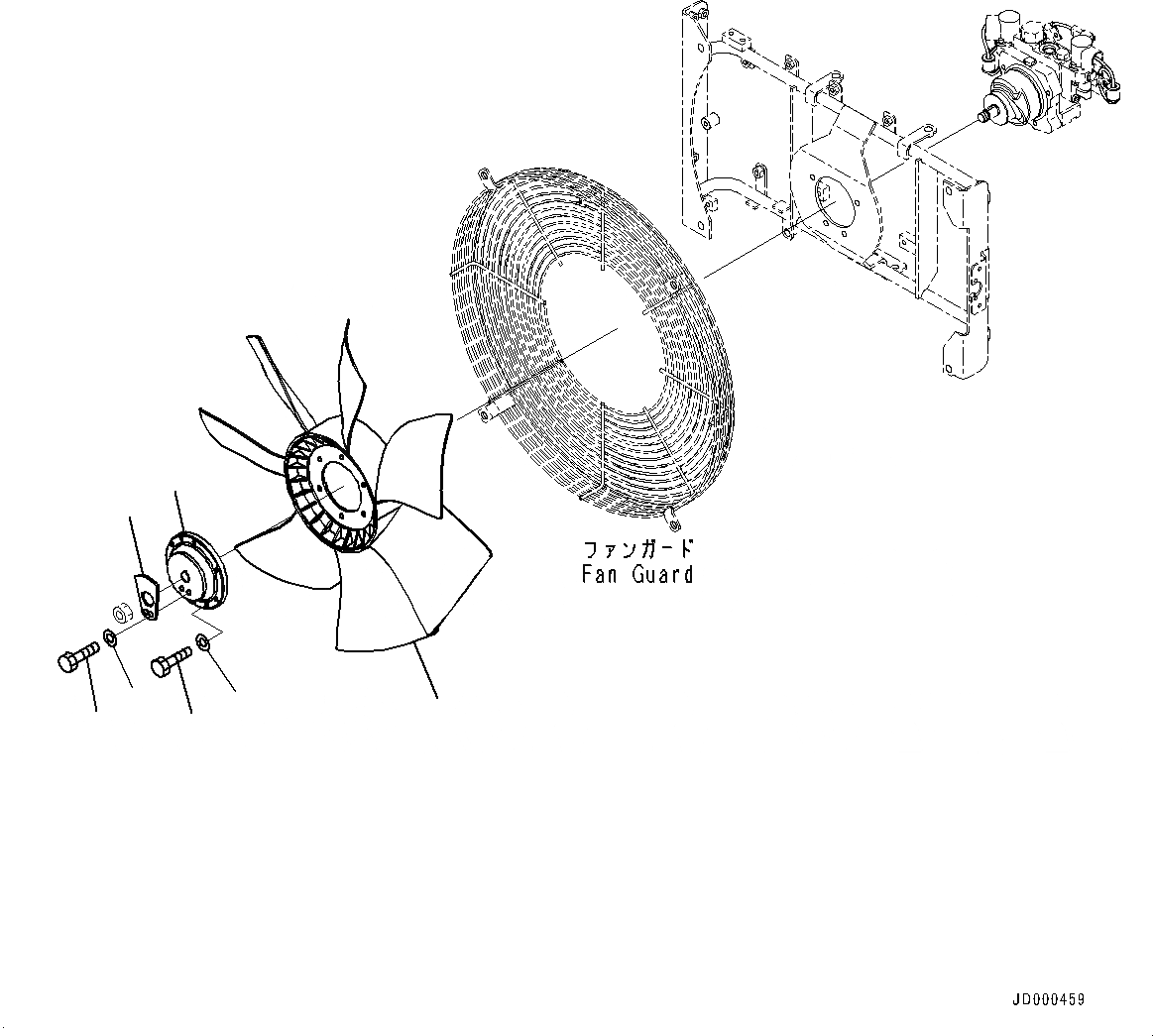 ファンガード
Fan Guard

JD000459