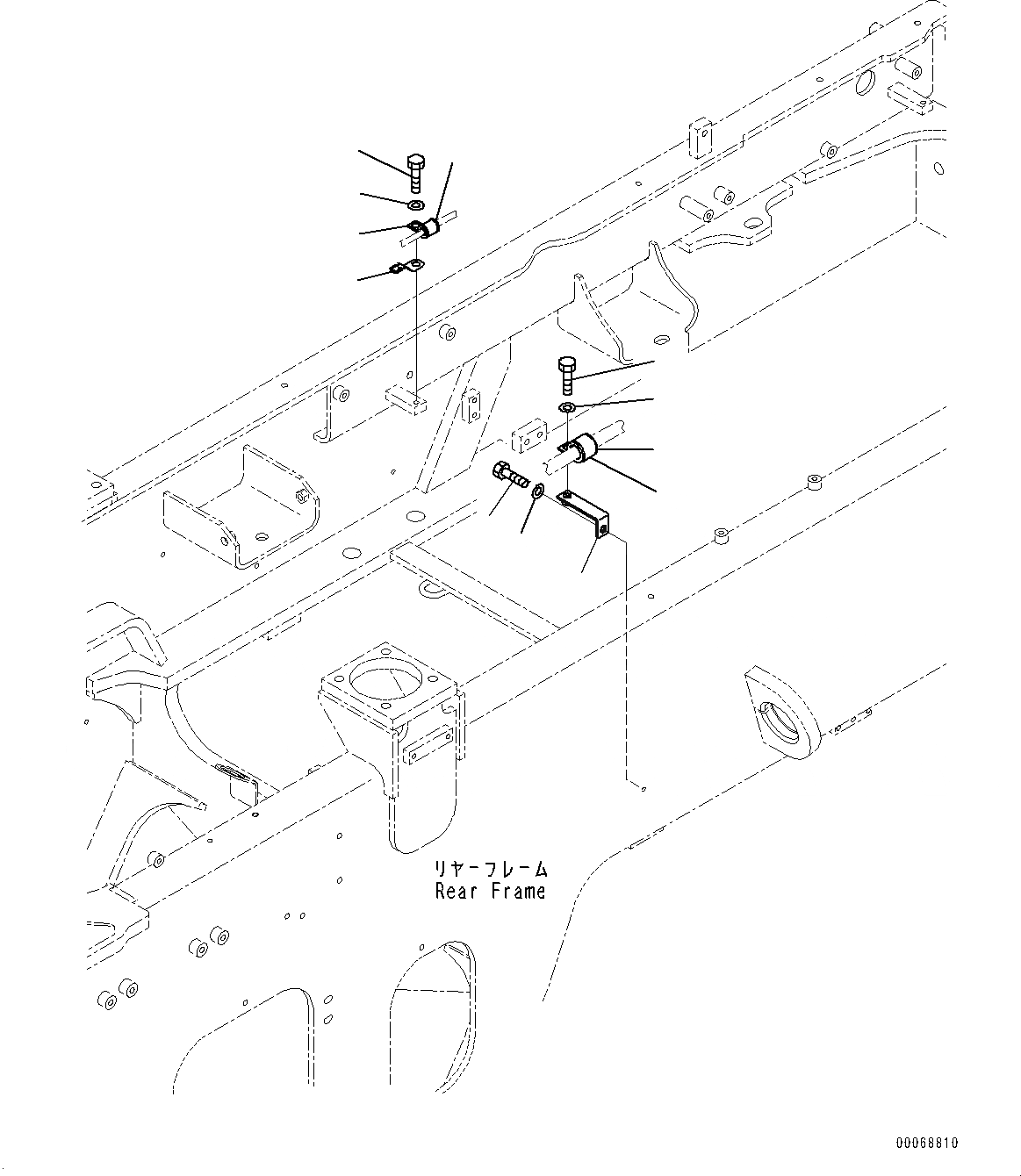 リヤーフレーム
Rear Frame

00068810