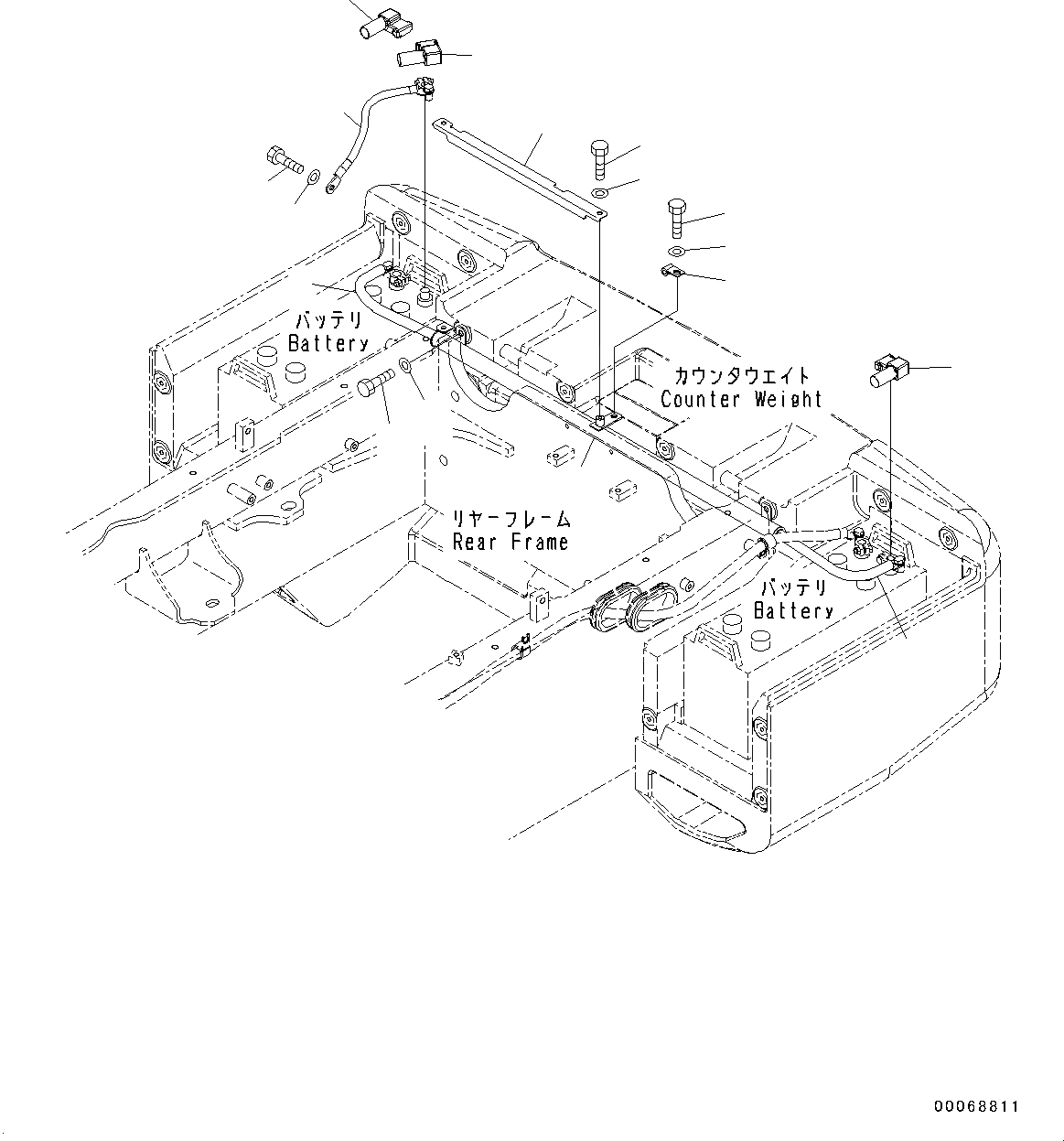 バッテリ
Battery

カウンタウエイト
Counter Weight

リヤーフレーム
Rear Frame

バッテリ
Battery

00068811