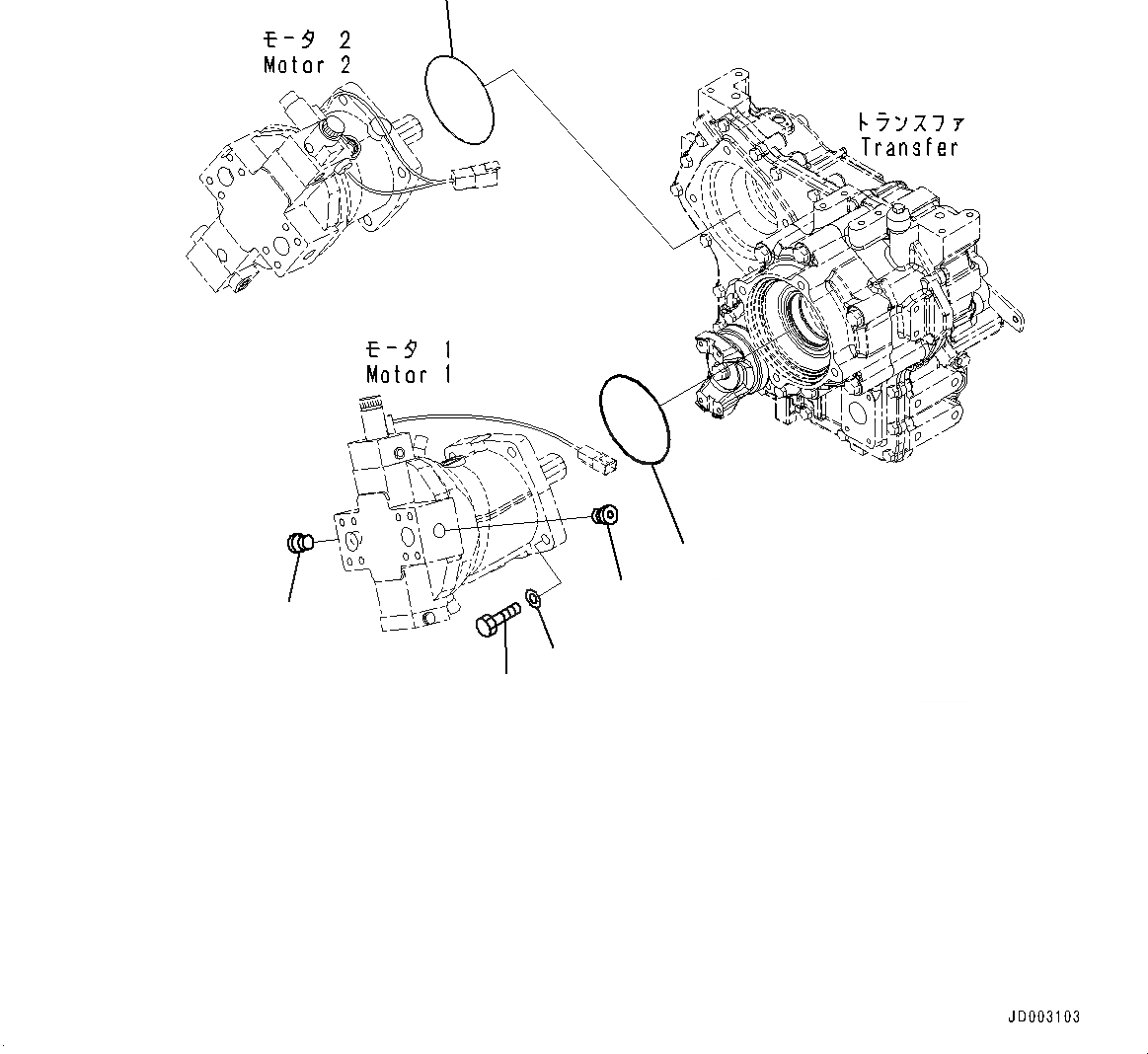 モータ 2
Motor 2

トランスファ
Transfer

モータ 1
Motor 1

JD003103