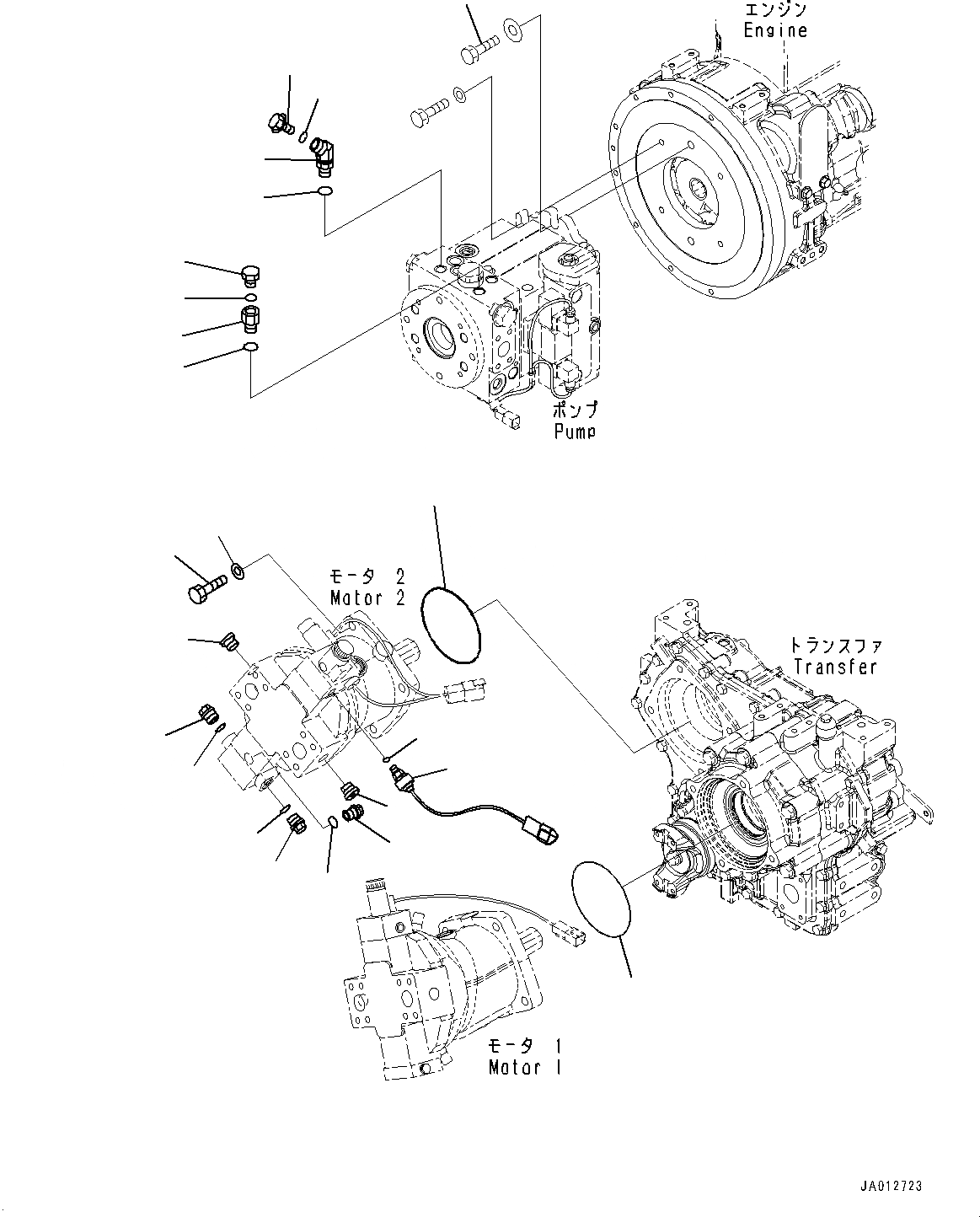 エンジン
Engine

ポンプ
Pump

モータ 2
Motor 2

トランスファ
Transfer

モータ 1
Motor 1

JA012723