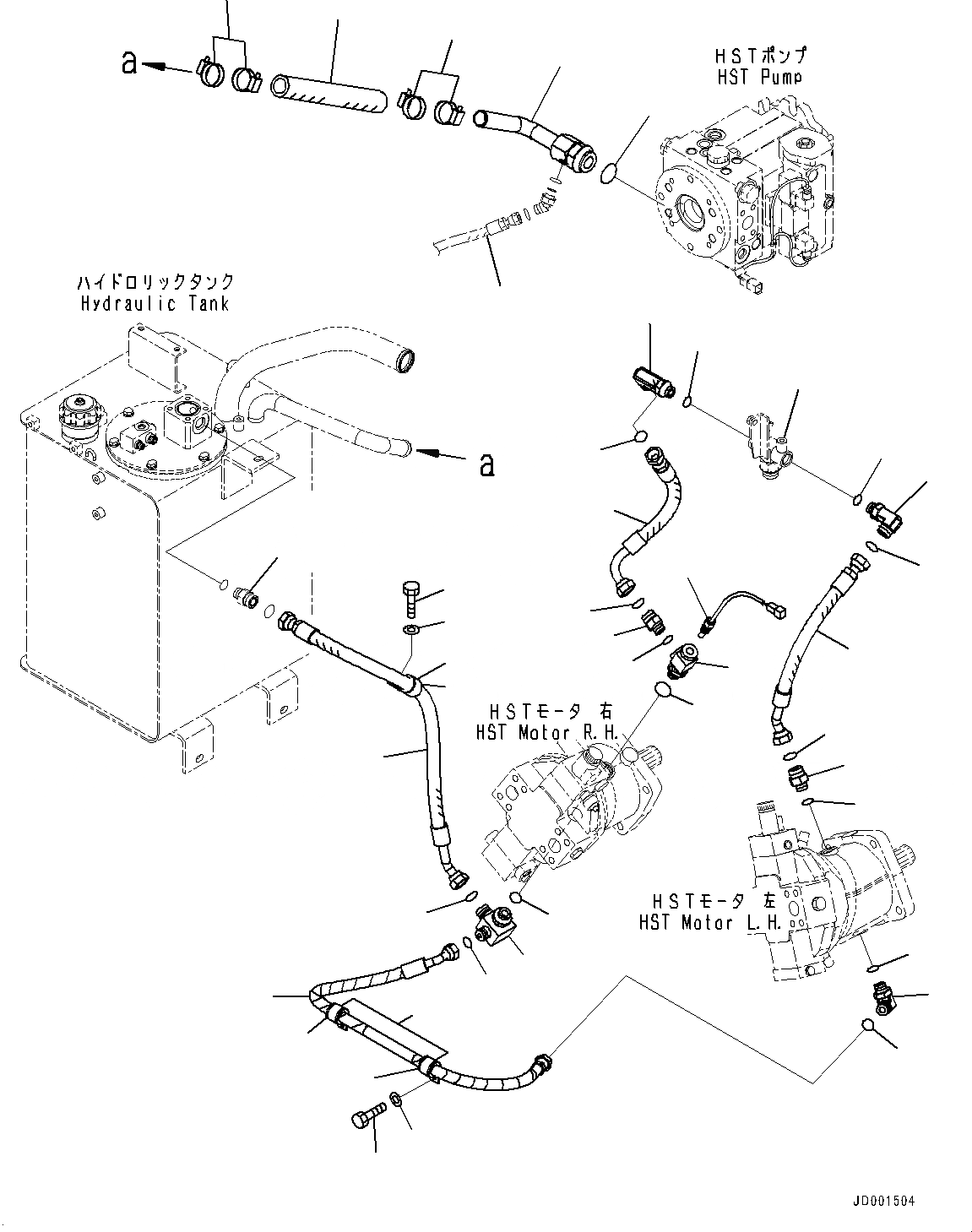 a

HSTポンプ
HST Pump

ハイドロリックタンク
Hydraulic Tank

a

HSTモータ 右
HST Motor R.H.

HSTモータ 左
HST Motor L.H.

JD001504