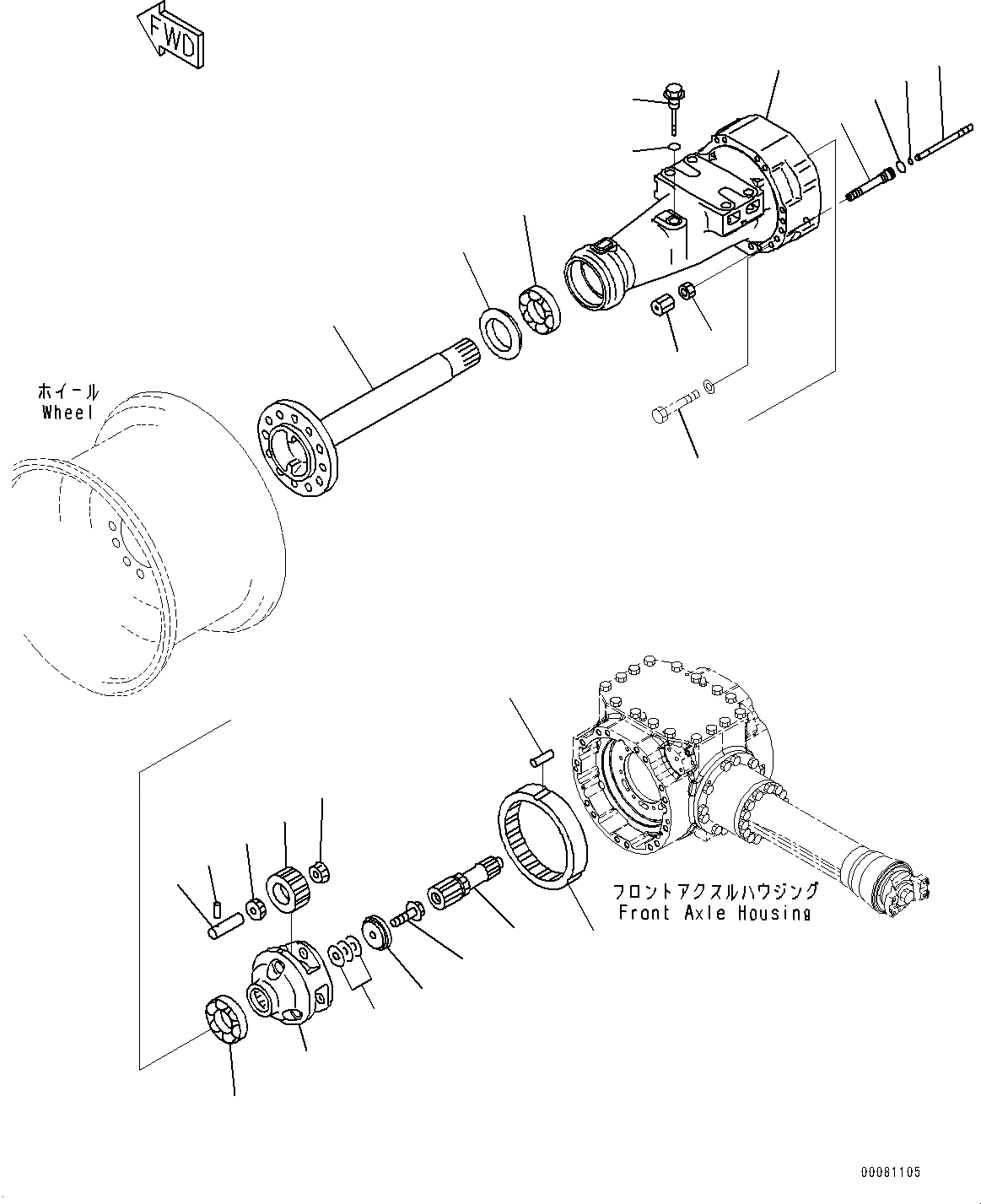 FWD

ホイール
Wheel

フロントアクスルハウジング
Front Axle Housing

00081105