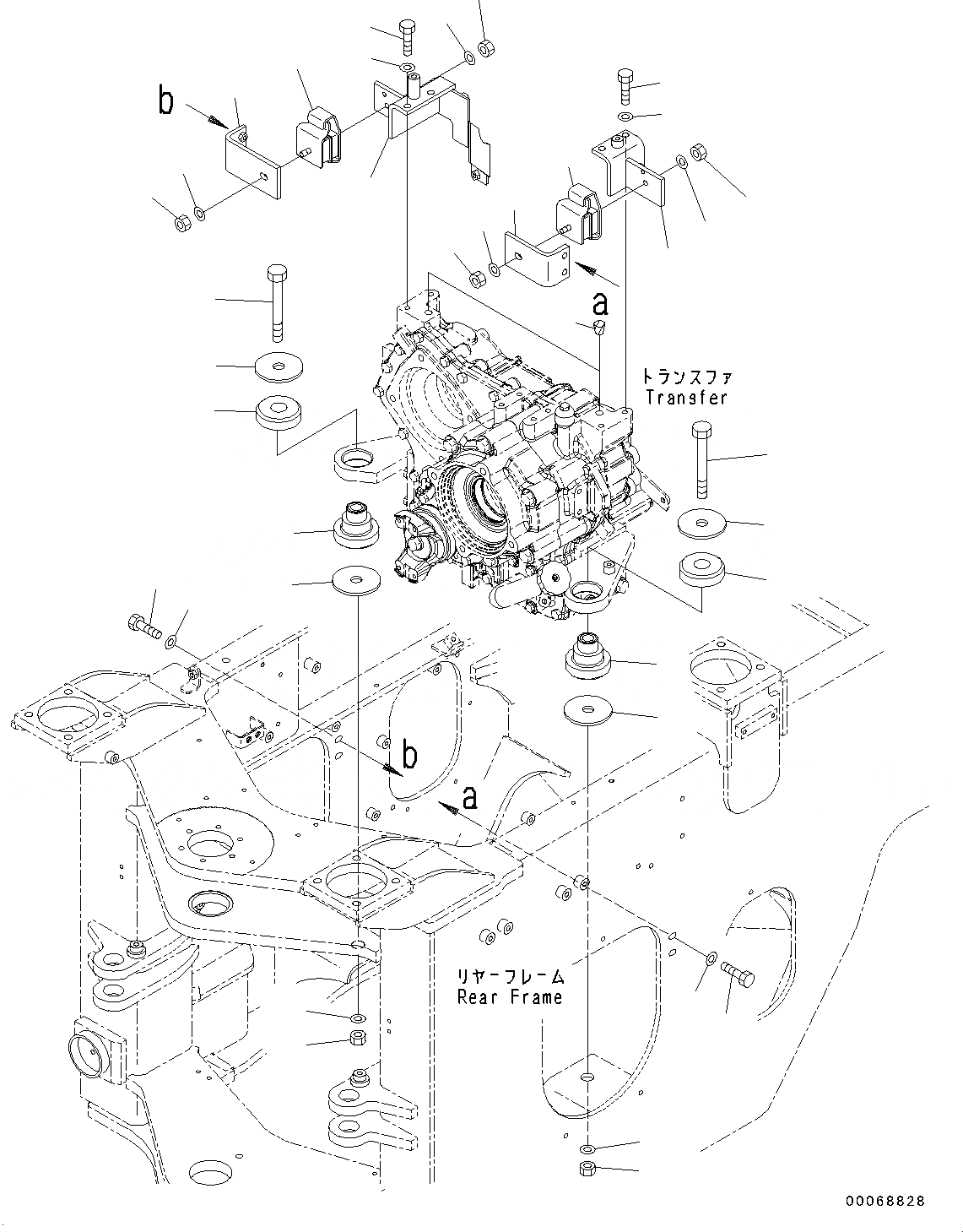 b

a

トランスファ
Transfer

b

a

リヤーフレーム
Rear Frame

00068828