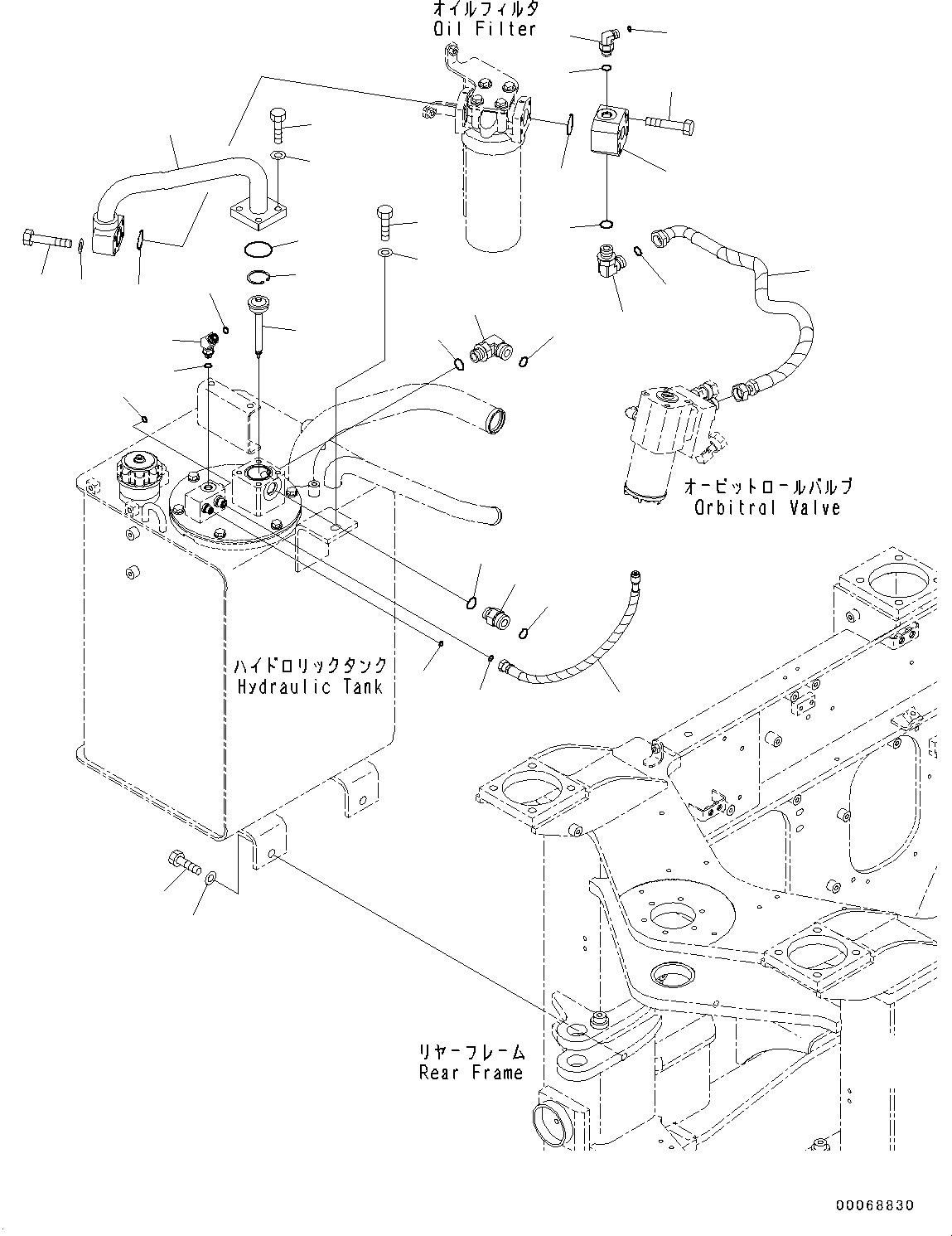 オイルフィルタ
Oil Filter

オービットロールバルブ
Orbitrol Valve

ハイドロリックタンク
Hydraulic Tank

リヤーフレーム
Rear Frame

00068830