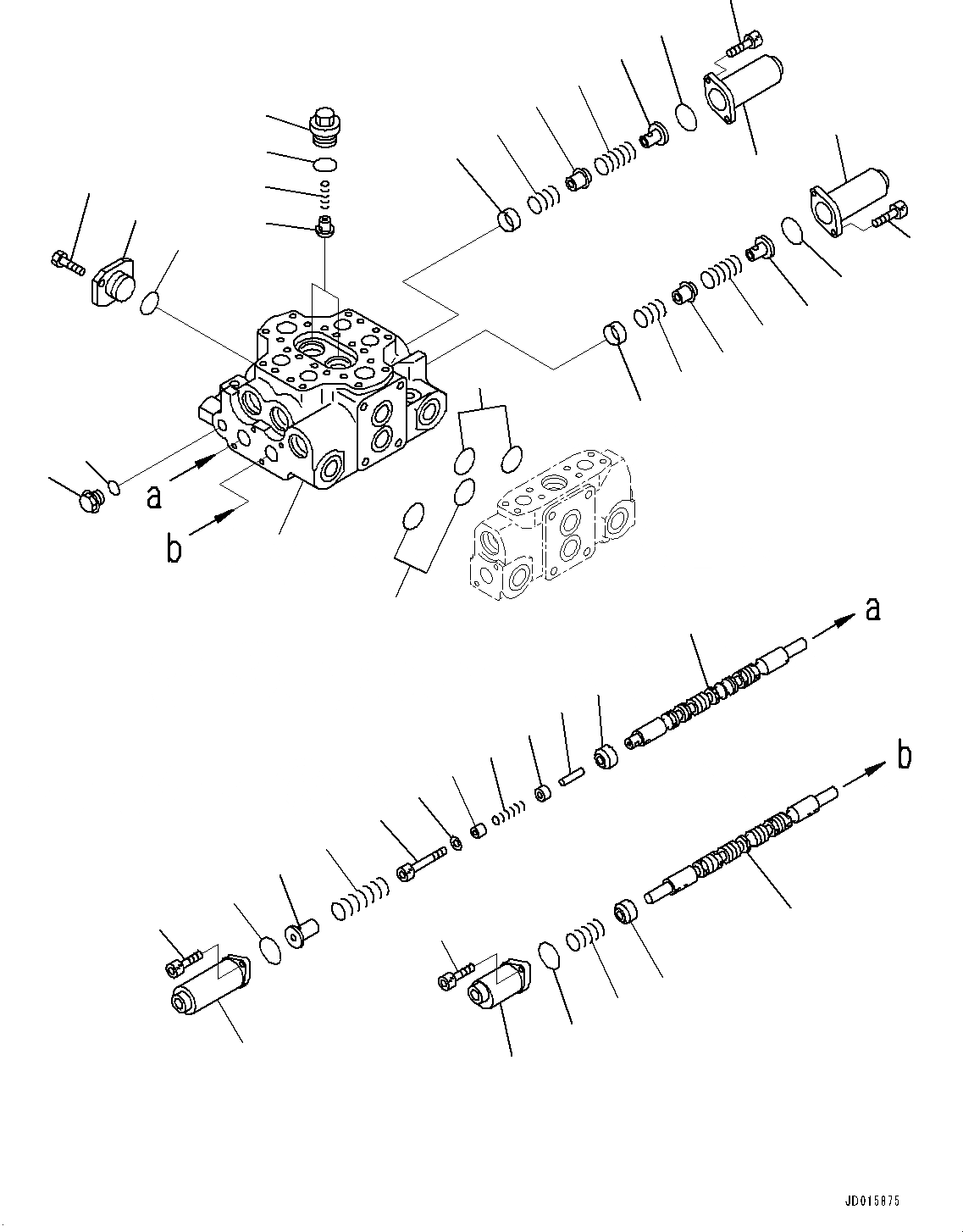 a
b
a
b
JD015875