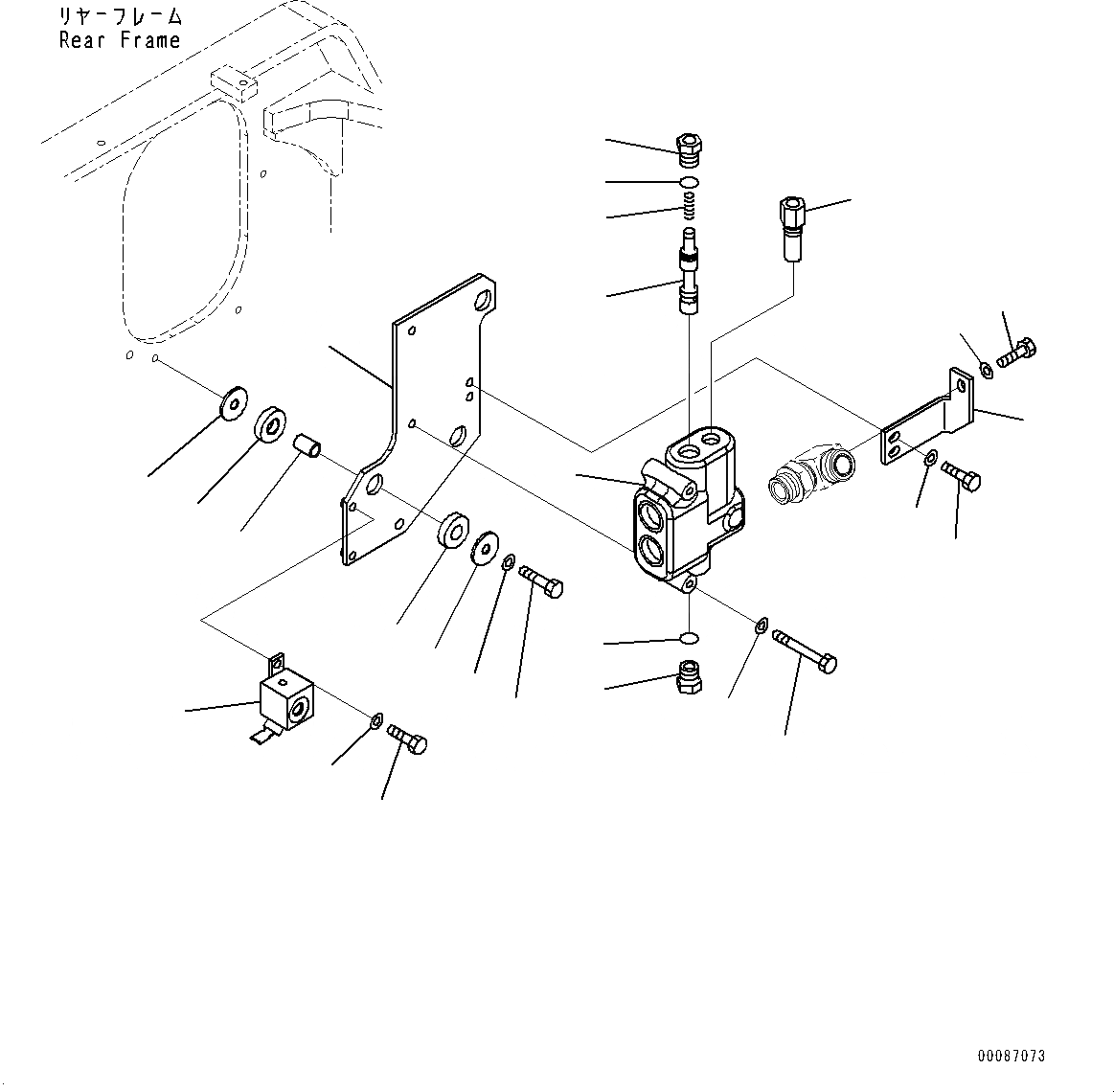 リヤーフレーム
Rear Frame

00087073