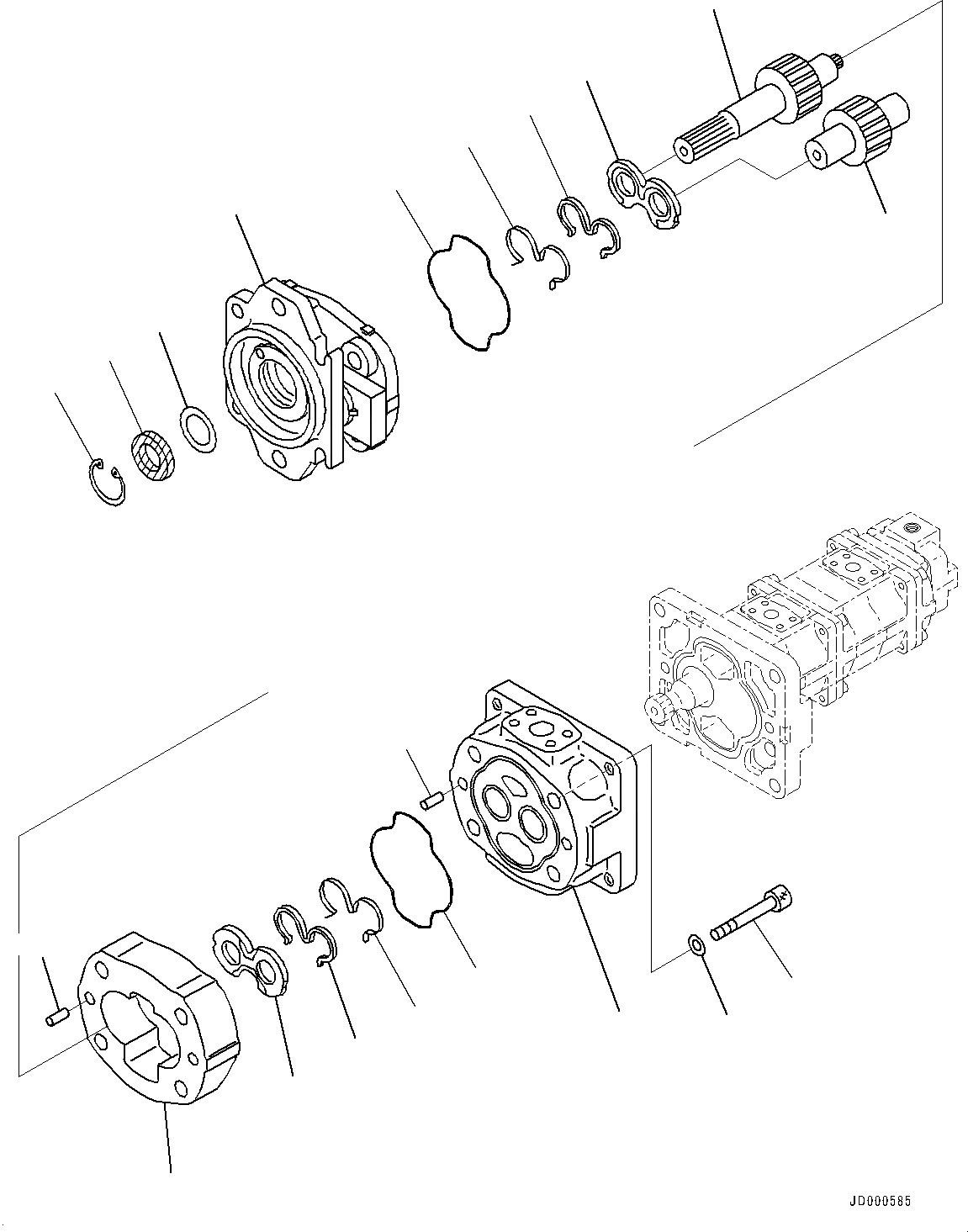 JD000585