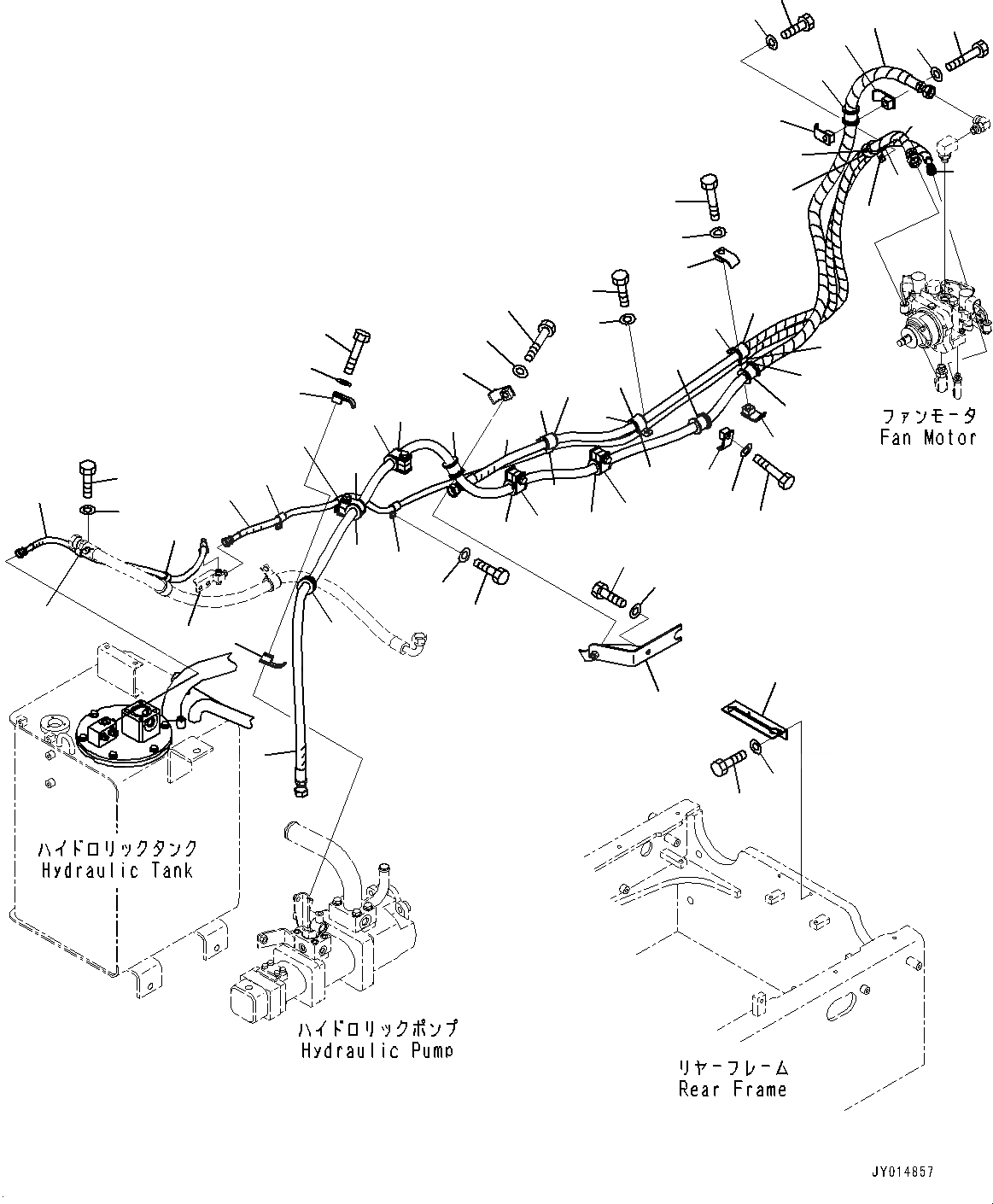 ファンモータ
Fan Motor

ハイドロリックタンク
Hydraulic Tank

ハイドロリックポンプ
Hydraulic Pump

リヤーフレーム
Rear Frame

JY014857