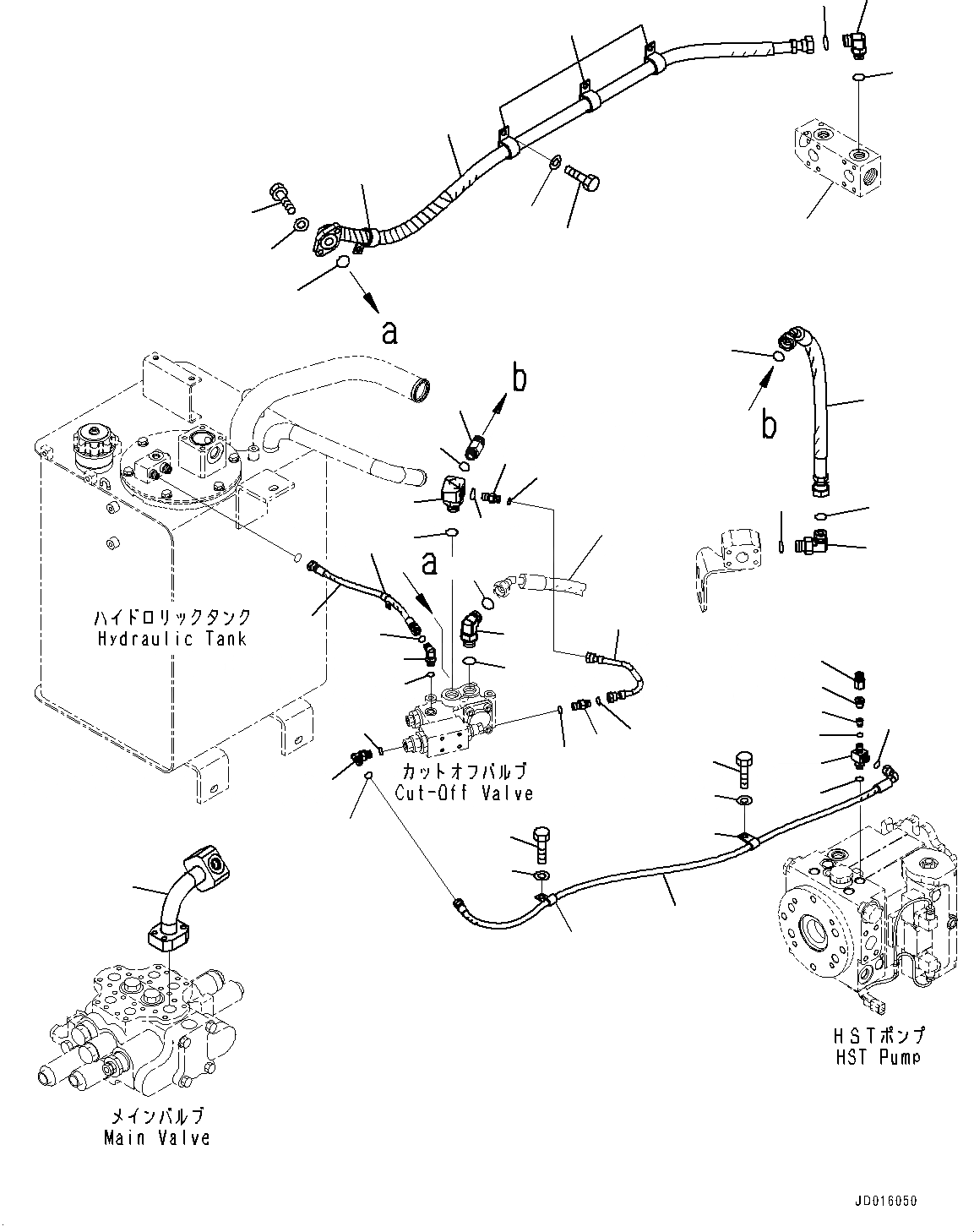 a

b

b

a

ハイドロリックタンク
Hydraulic Tank

カットオフバルブ
Cut-Off Valve

HSTポンプ
HST Pump

メインバルブ
Main Valve

JD016050