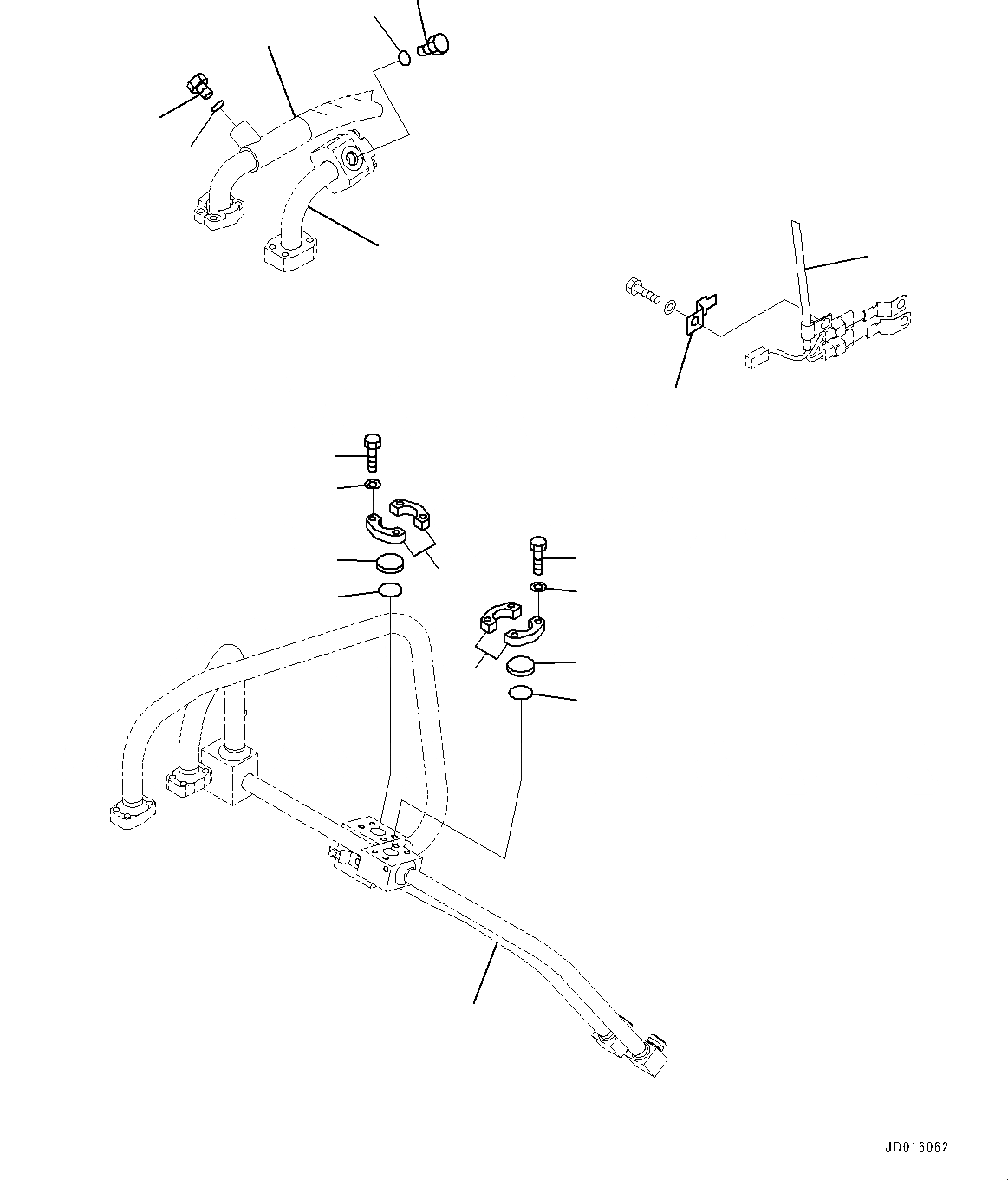 JD016062