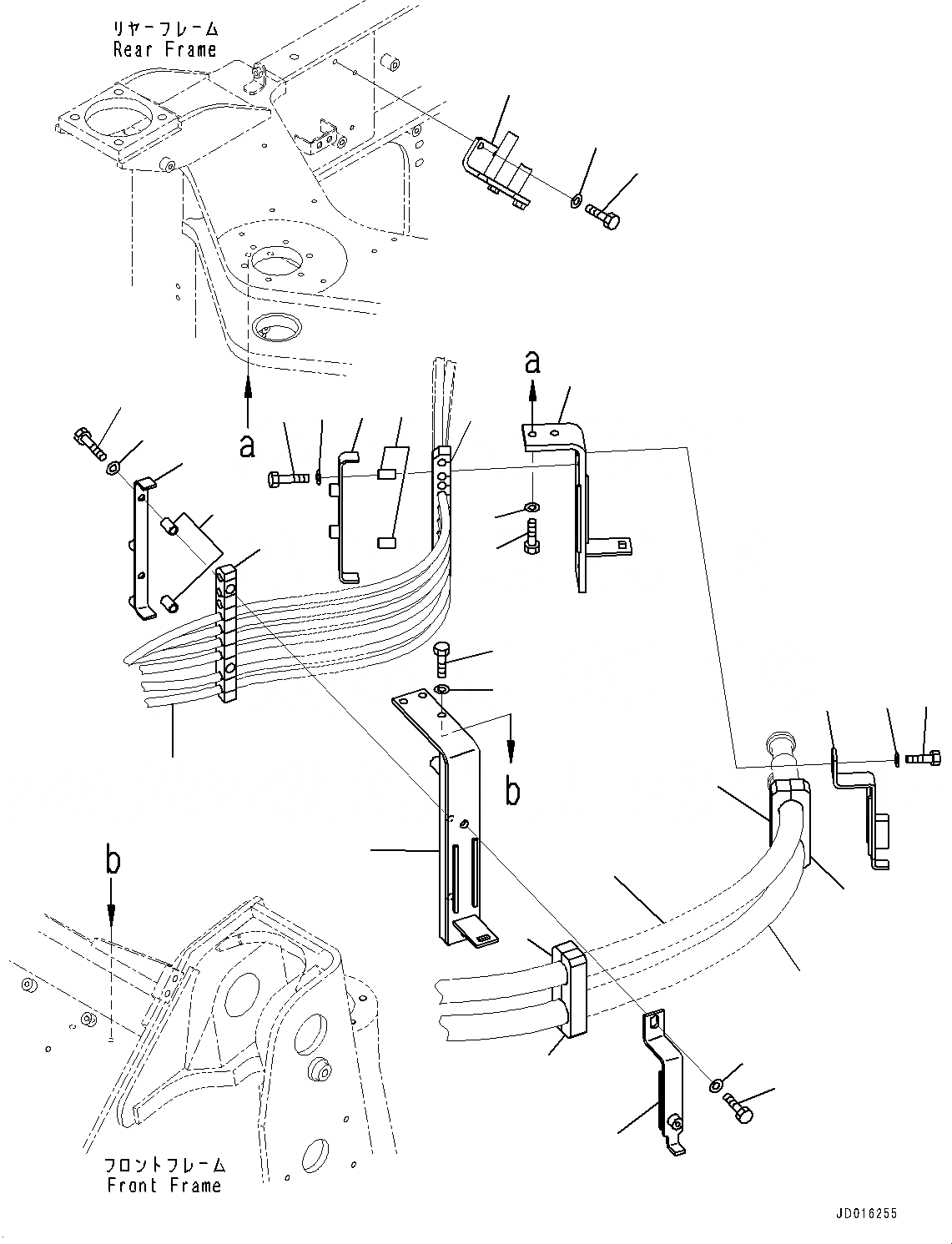 リヤーフレーム
Rear Frame

a

a

b

b

フロントフレーム
Front Frame

JD016255