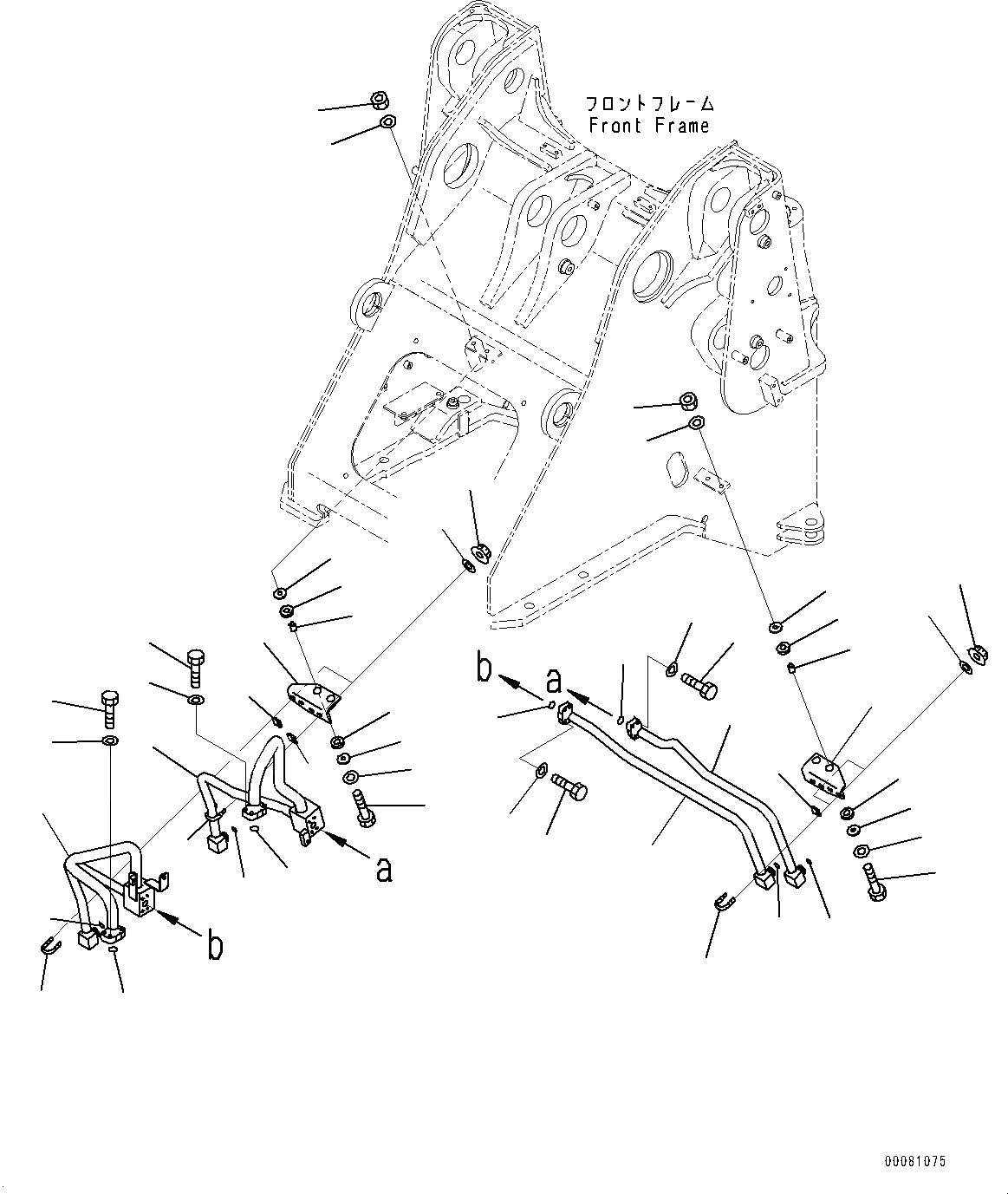 フロントフレーム
Front Frame

b
a
a
b

00081075