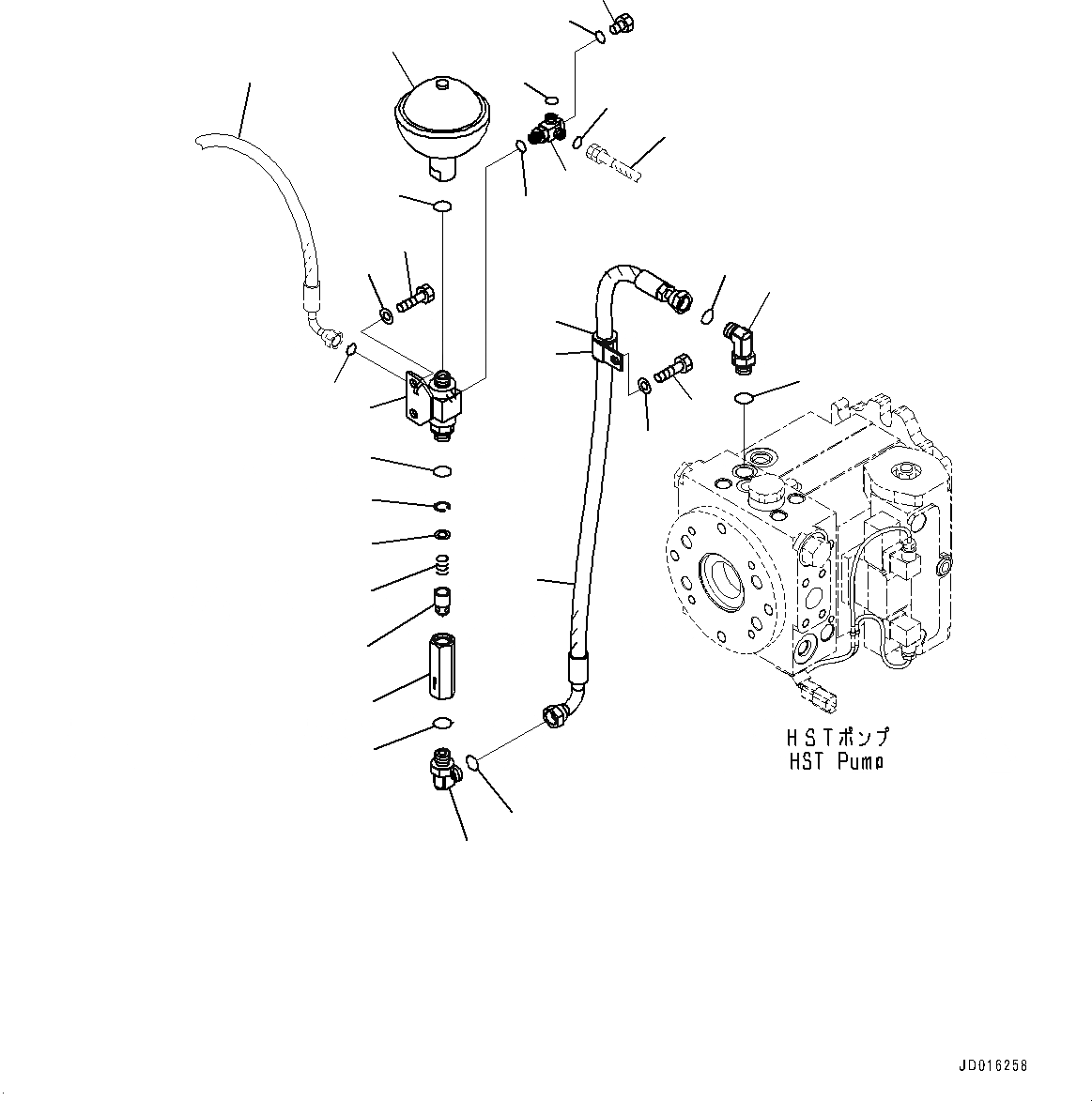 HSTポンプ
HST Pump

JD016258